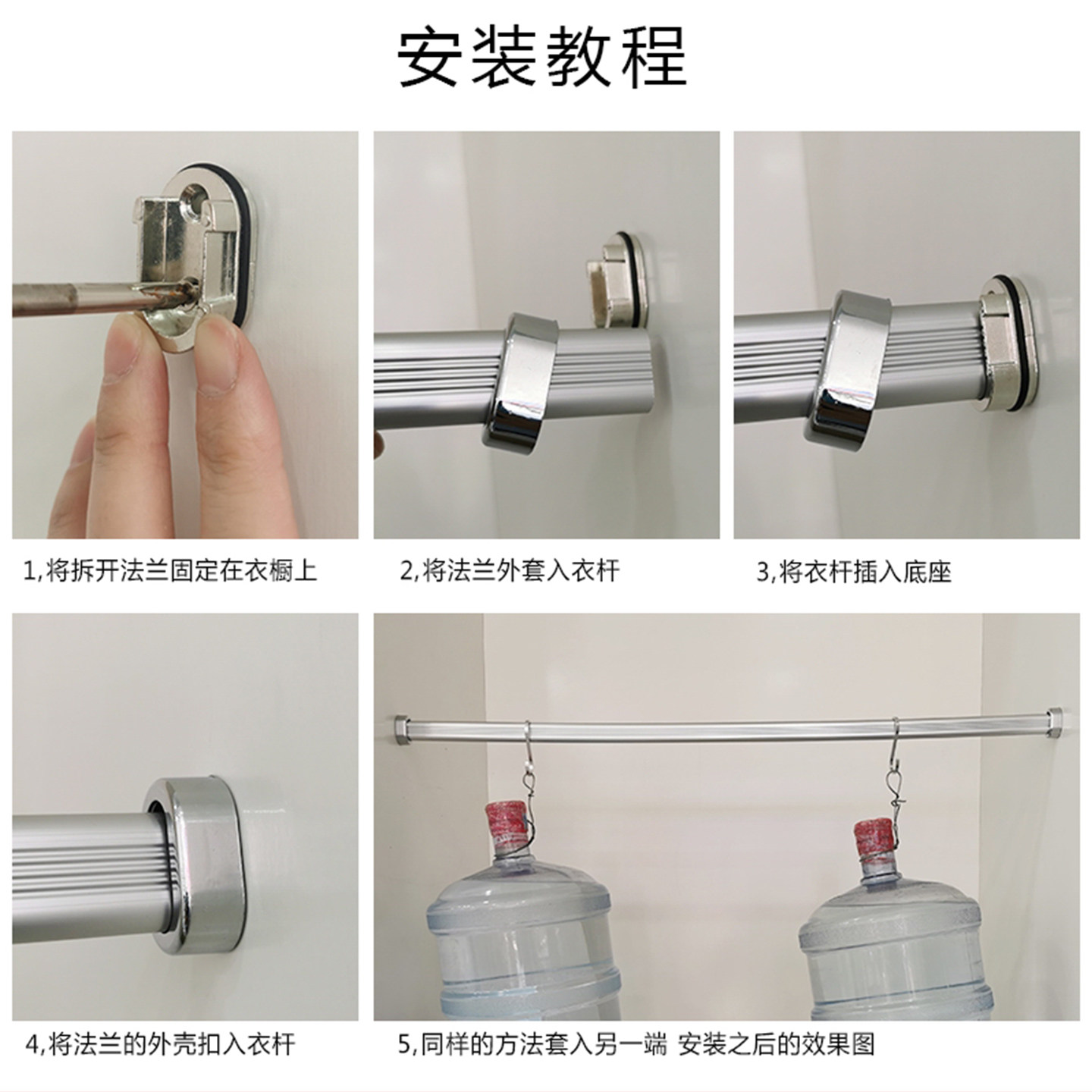 安装教程

1,将拆开法兰固定在衣橱上

2,将法兰外套入衣杆

3,将衣杆插入底座

4,将法兰的外壳扣入衣杆

5,同样的方法套入另一端 安装之后的效果图