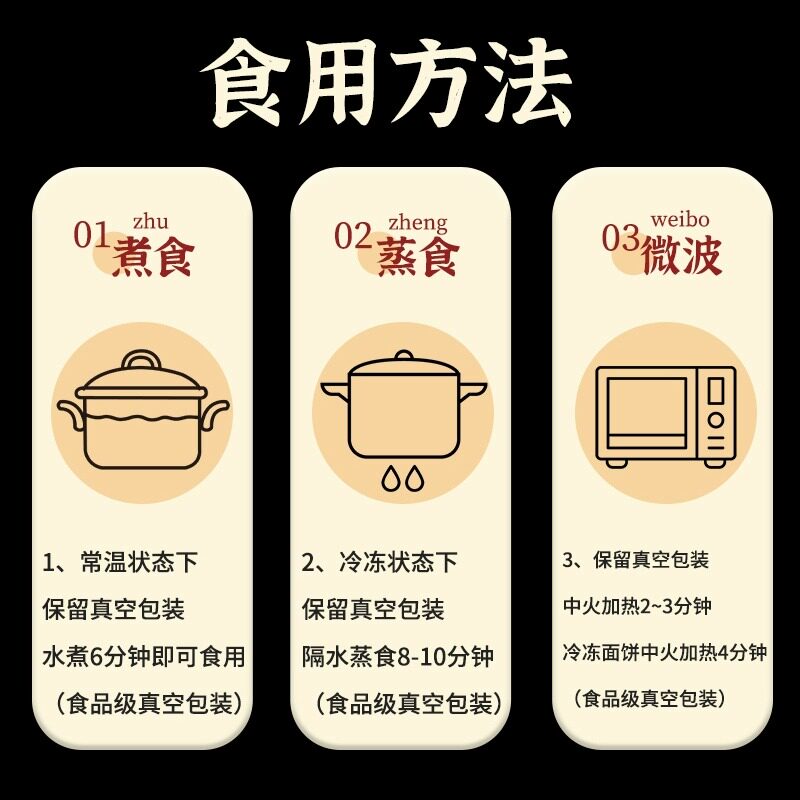 食用方法

01 zhu
煮食

1、常温状态下
保留真空包装
水煮6分钟即可食用
（食品级真空包装）

02 zheng
蒸食

2、冷冻状态下
保留真空包装
隔水蒸食8-10分钟
（食品级真空包装）

03 weibo
微波

3、保留真空包装
中火加热2~3分钟
冷冻面饼中火加热4分钟
（食品级真空包装）