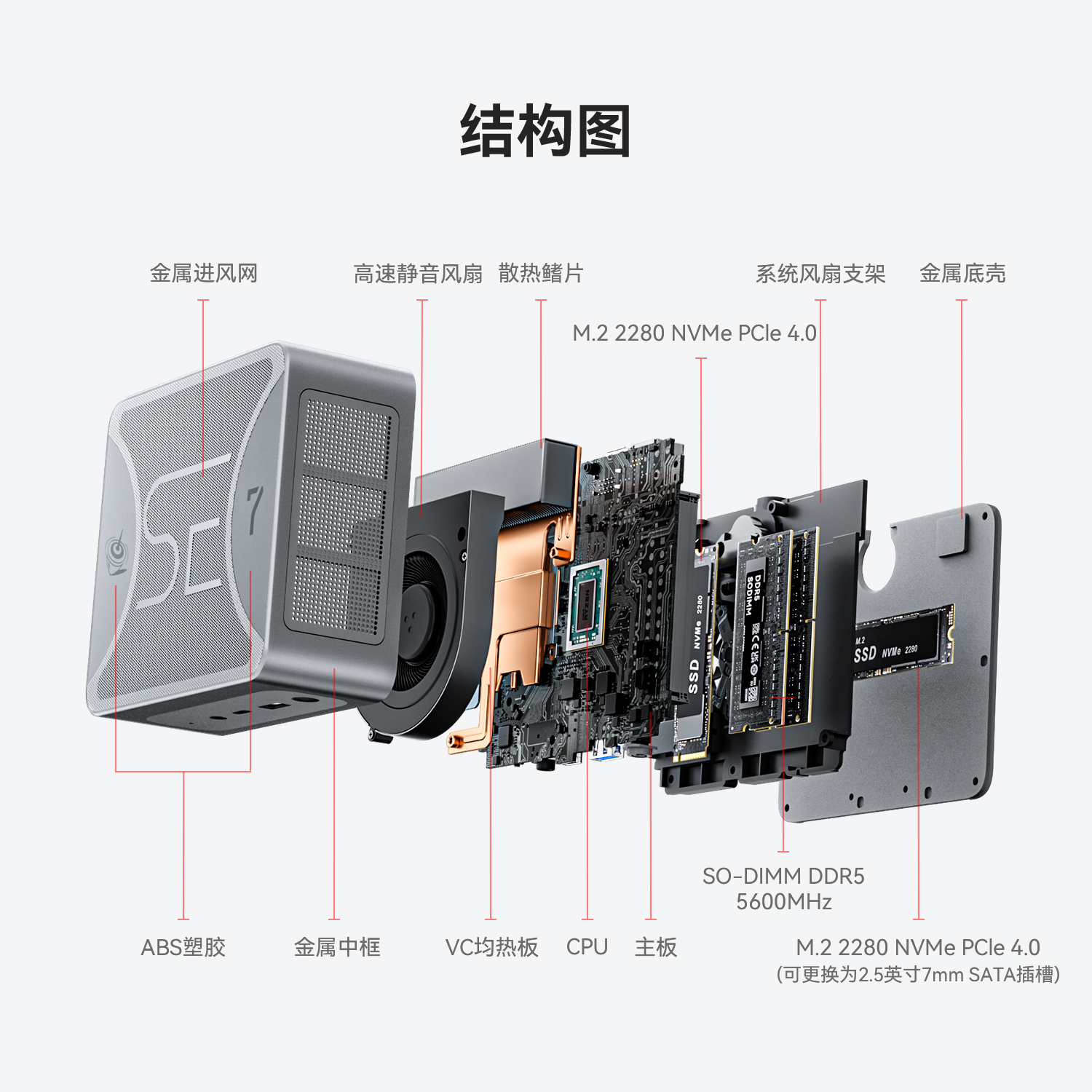 结构图

金属进风网

高速静音风扇

散热鳍片

系统风扇支架

金属底壳

M.2 2280 NVMe PCIe 4.0

SE 7

SSD NVMe 2280

DDR5 SODIMM

M.2 SSD NVMe 2280

SO-DIMM DDR5 5600MHz

ABS塑胶

金属中框

VC均热板

CPU

主板

M.2 2280 NVMe PCIe 4.0
(可更换为2.5英寸7mm SATA插槽)