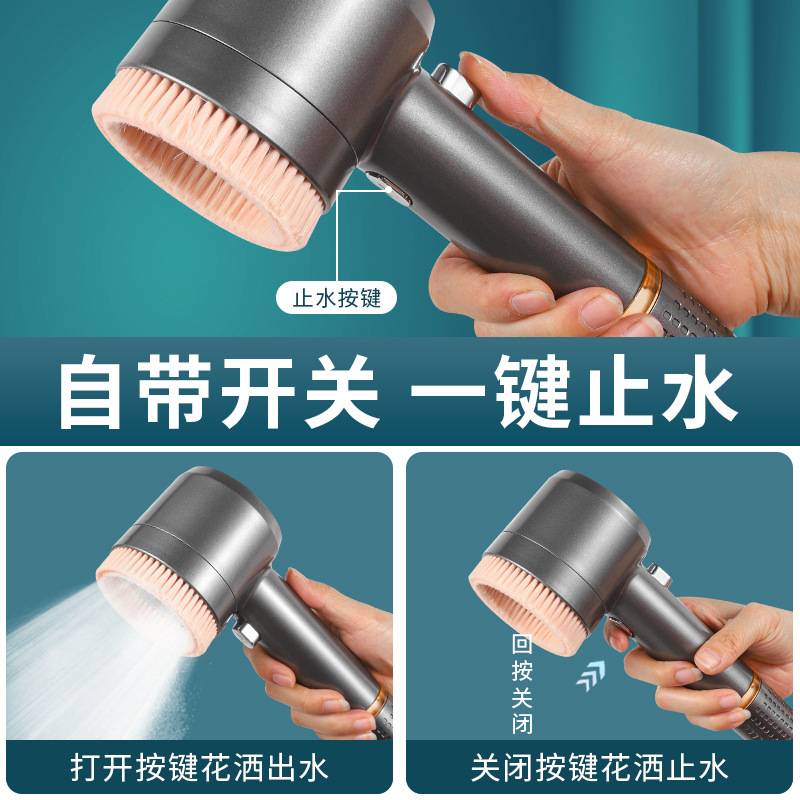 止水按键

自带开关 一键止水

打开按键花洒出水

回按关闭

关闭按键花洒止水