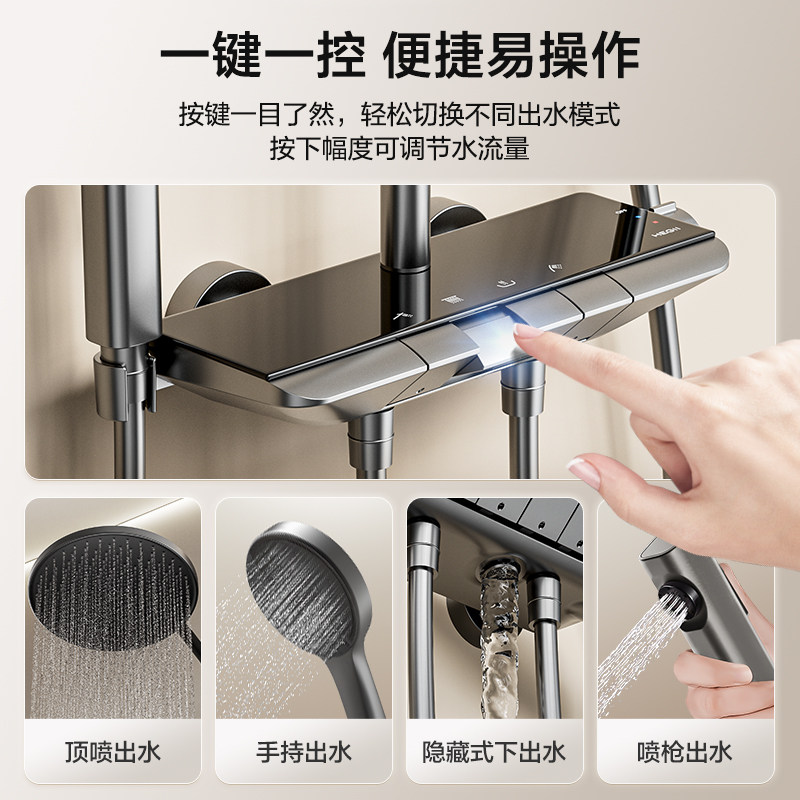 一键一控 便捷易操作

按键一目了然，轻松切换不同出水模式
按下幅度可调节水流量

顶喷出水

手持出水

隐藏式下出水

喷枪出水