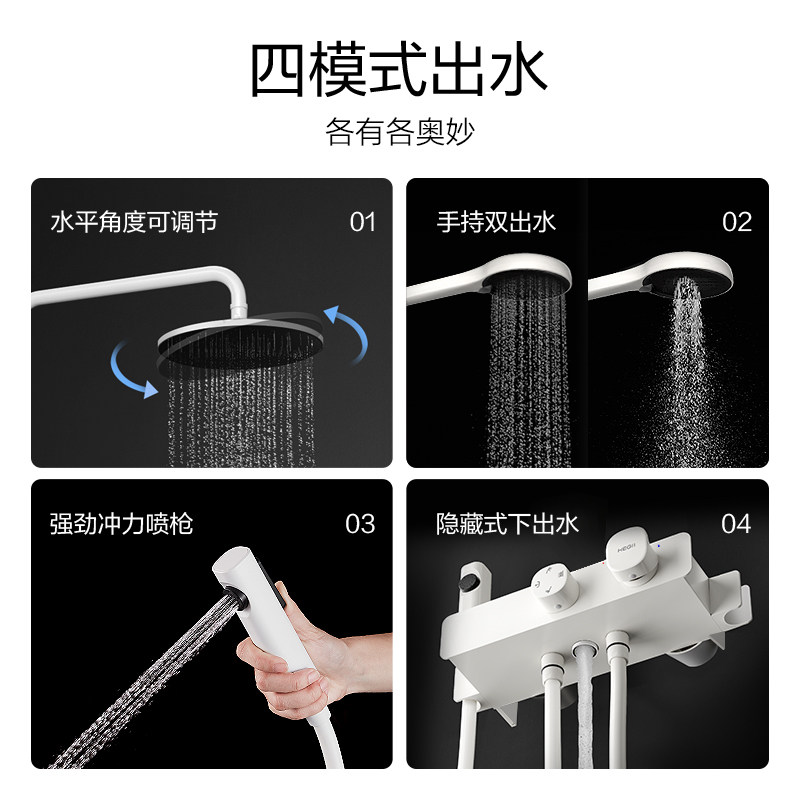 四模式出水

各有各奥妙

水平角度可调节 01

手持双出水 02

强劲冲力喷枪 03

隐藏式下出水 04

HEGII