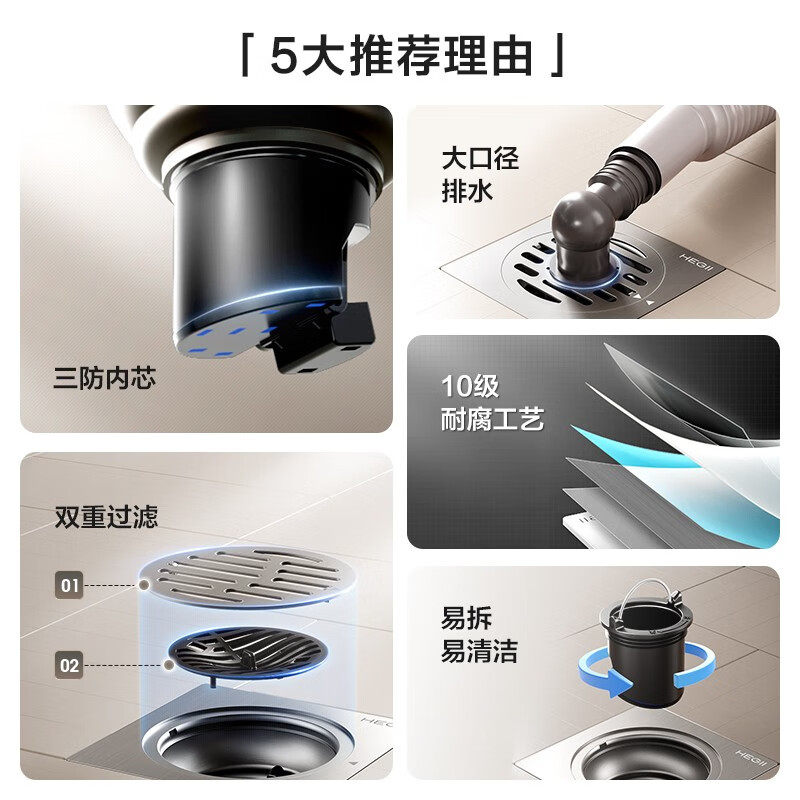 「 5大推荐理由 」

三防内芯

大口径
排水

HEGII

10级
耐腐工艺

双重过滤

01

02

HEGII

易拆
易清洁

HEGII