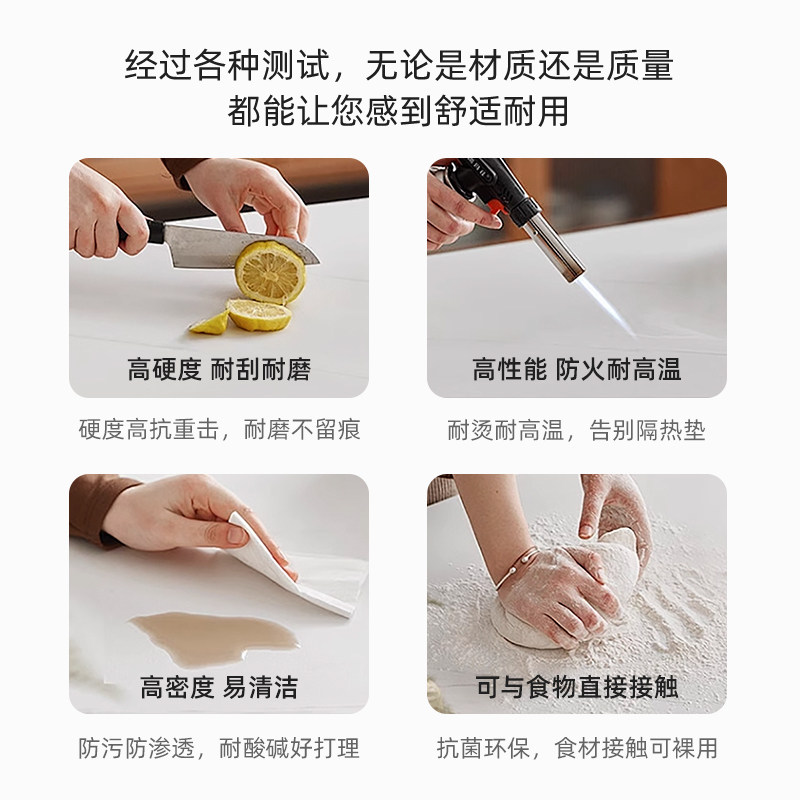 经过各种测试，无论是材质还是质量
都能让您感到舒适耐用

高硬度 耐刮耐磨

硬度高抗重击，耐磨不留痕

高性能 防火耐高温

耐烫耐高温，告别隔热垫

高密度 易清洁

防污防渗透，耐酸碱好打理

可与食物直接接触

抗菌环保，食材接触可裸用