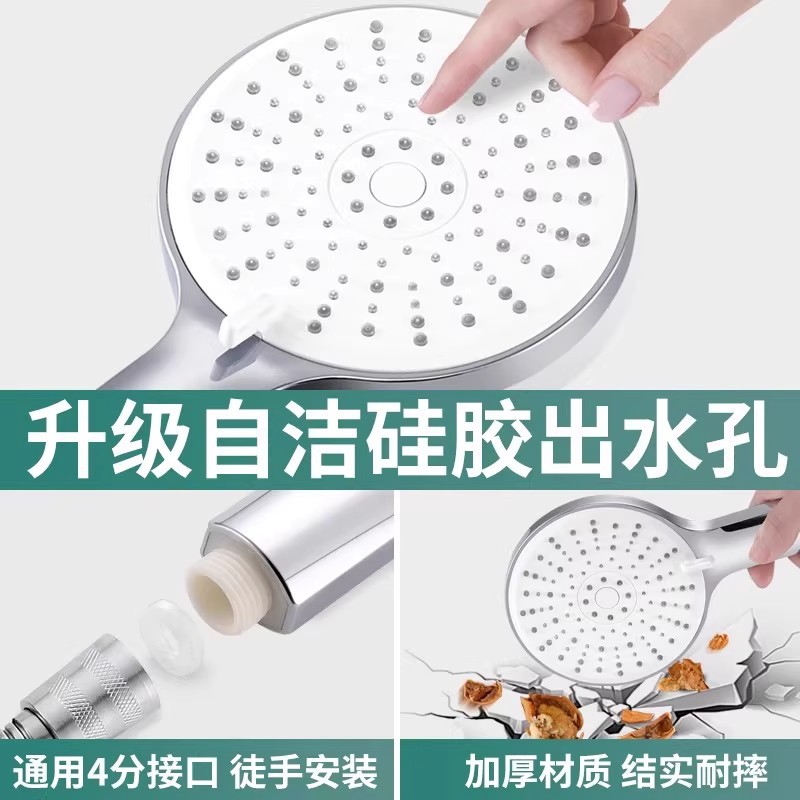 升级自洁硅胶出水孔

通用4分接口 徒手安装

加厚材质 结实耐摔