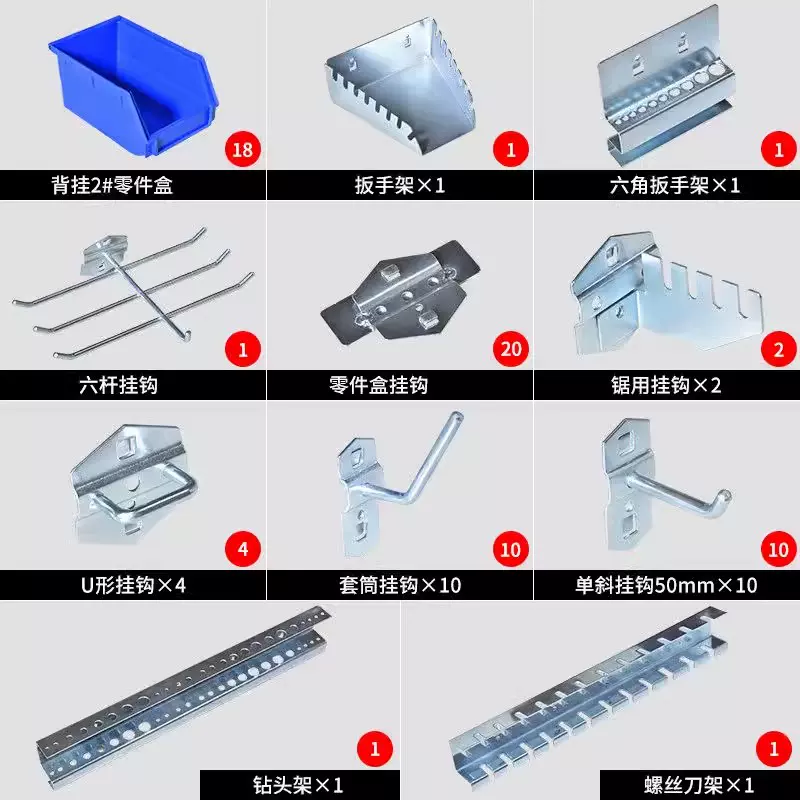 18
背挂2#零件盒

1
扳手架×1

1
六角扳手架×1

1
六杆挂钩

20
零件盒挂钩

2
锯用挂钩×2

4
U形挂钩×4

10
套筒挂钩×10

10
单斜挂钩50mm×10

1
钻头架×1

1
螺丝刀架×1