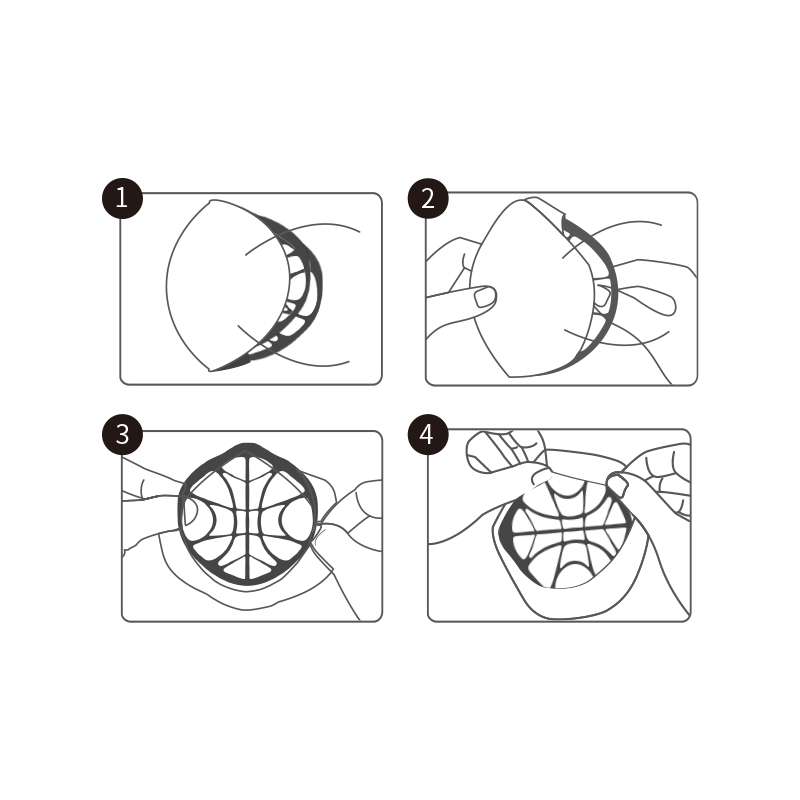 1
2
3
4