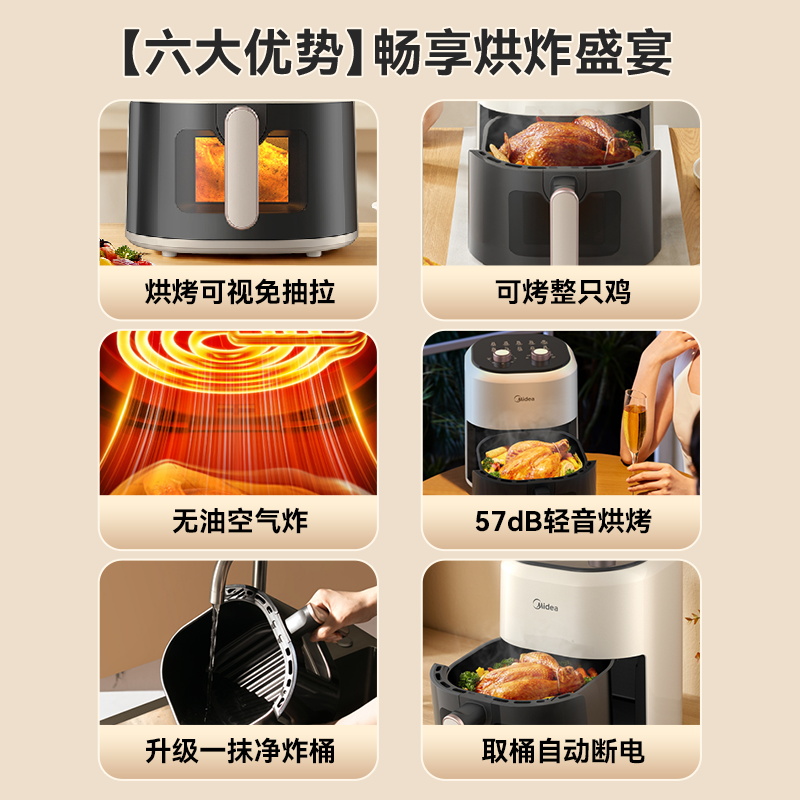 【六大优势】畅享烘炸盛宴

烘烤可视免抽拉

可烤整只鸡

无油空气炸

Midea

57dB轻音烘烤

升级一抹净炸桶

Midea

取桶自动断电