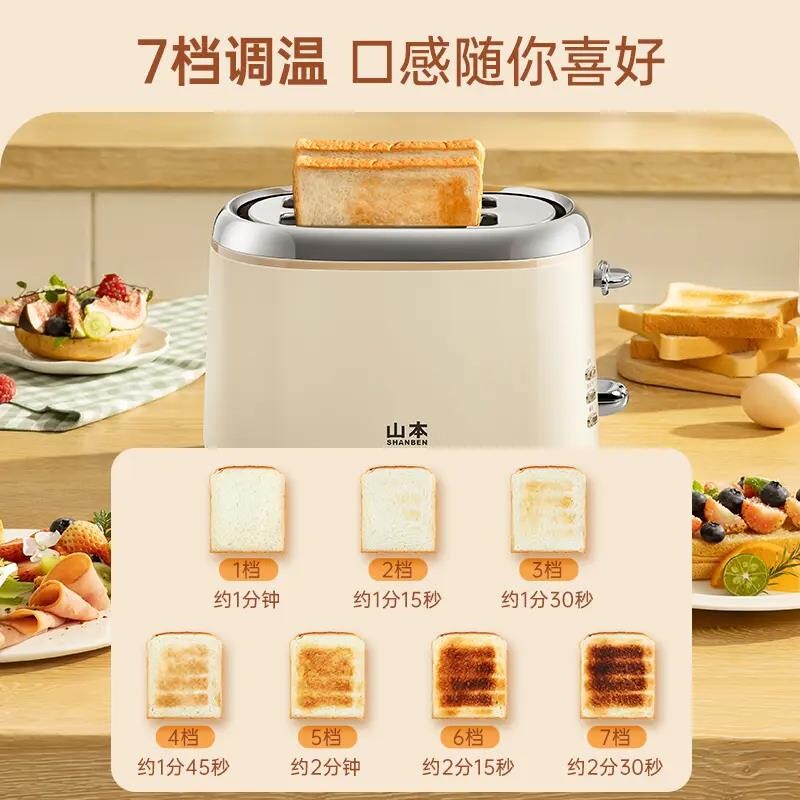 7档调温 口感随你喜好

山本
SHANBEN

1档
约1分钟

2档
约1分15秒

3档
约1分30秒

4档
约1分45秒

5档
约2分钟

6档
约2分15秒

7档
约2分30秒