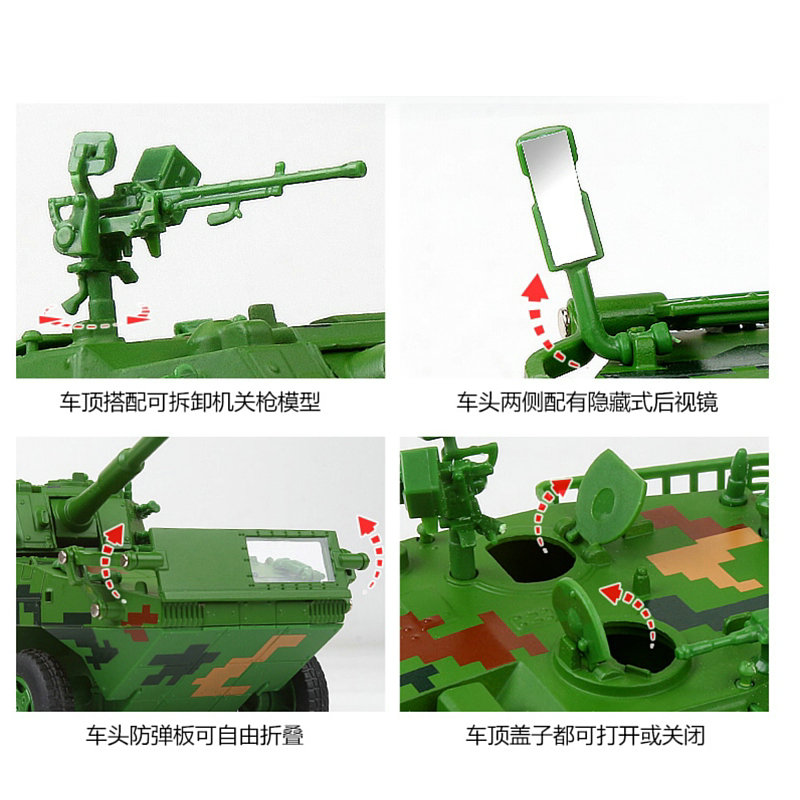 车顶搭配可拆卸机关枪模型

车头两侧配有隐藏式后视镜

车头防弹板可自由折叠

车顶盖子都可打开或关闭