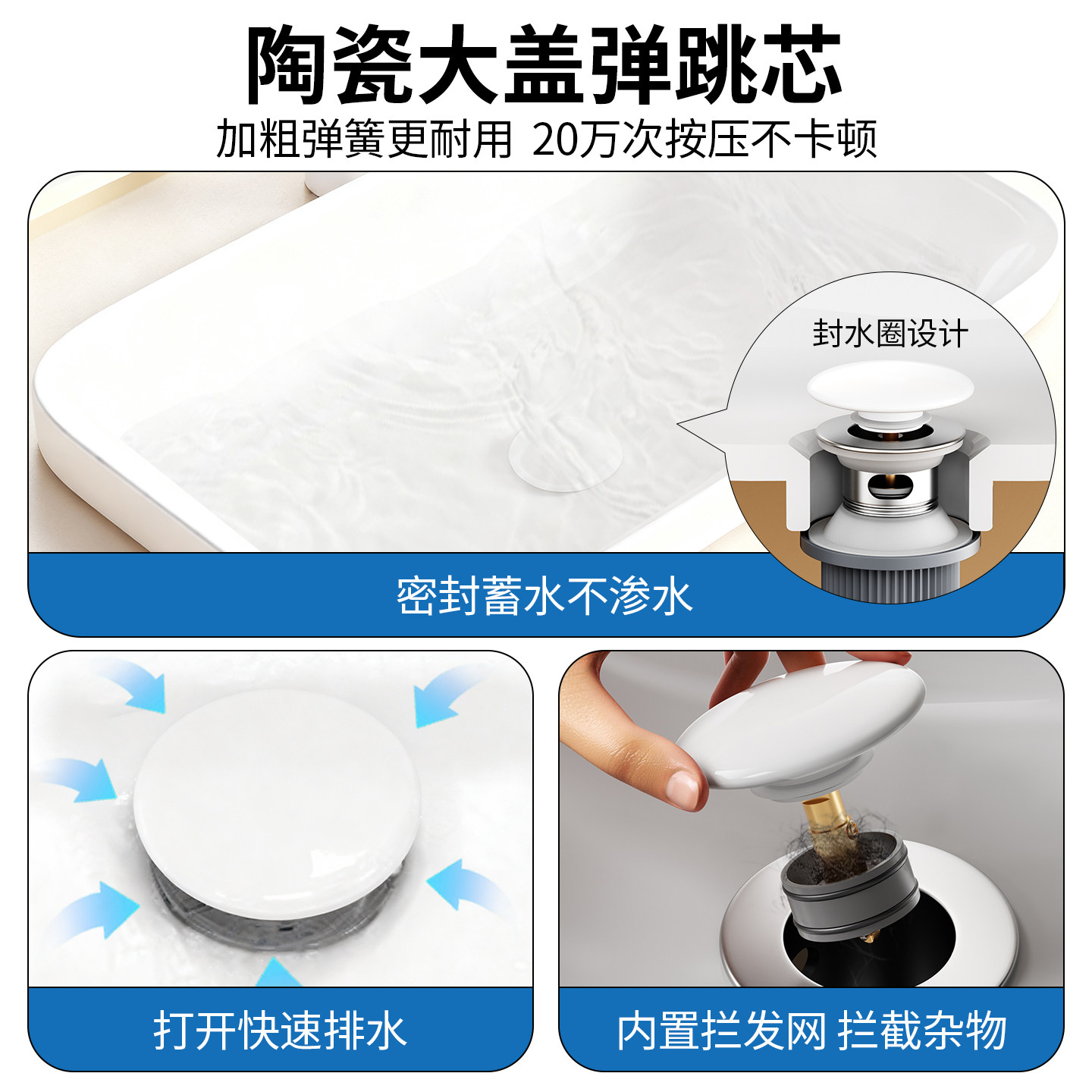 陶瓷大盖弹跳芯

加粗弹簧更耐用 20万次按压不卡顿

封水圈设计

密封蓄水不渗水

打开快速排水

内置拦发网 拦截杂物