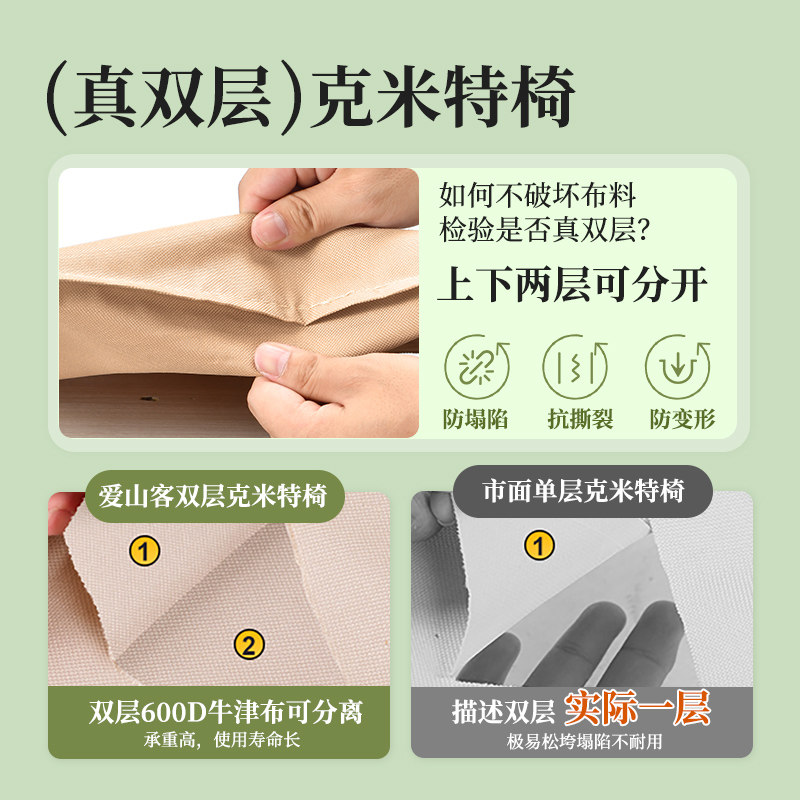 (真双层)克米特椅

如何不破坏布料
检验是否真双层?

上下两层可分开

防塌陷
抗撕裂
防变形

爱山客双层克米特椅

1

2

双层600D牛津布可分离
承重高，使用寿命长

市面单层克米特椅

1

描述双层 实际一层
极易松垮塌陷不耐用