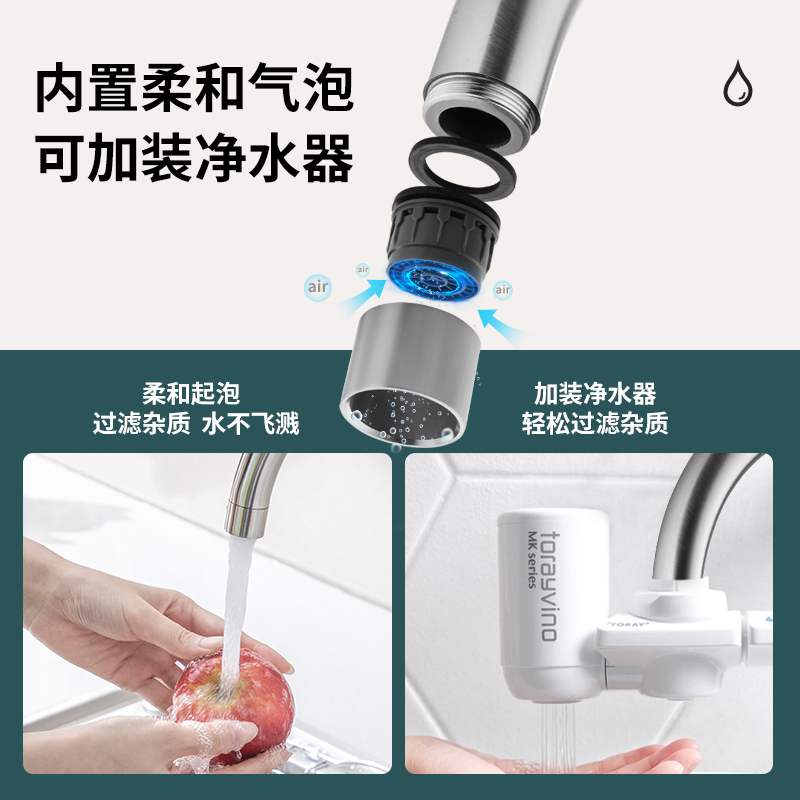 内置柔和气泡
可加装净水器

air
air
air

柔和起泡
过滤杂质 水不飞溅

加装净水器
轻松过滤杂质

torayvino
MK series
TORAY