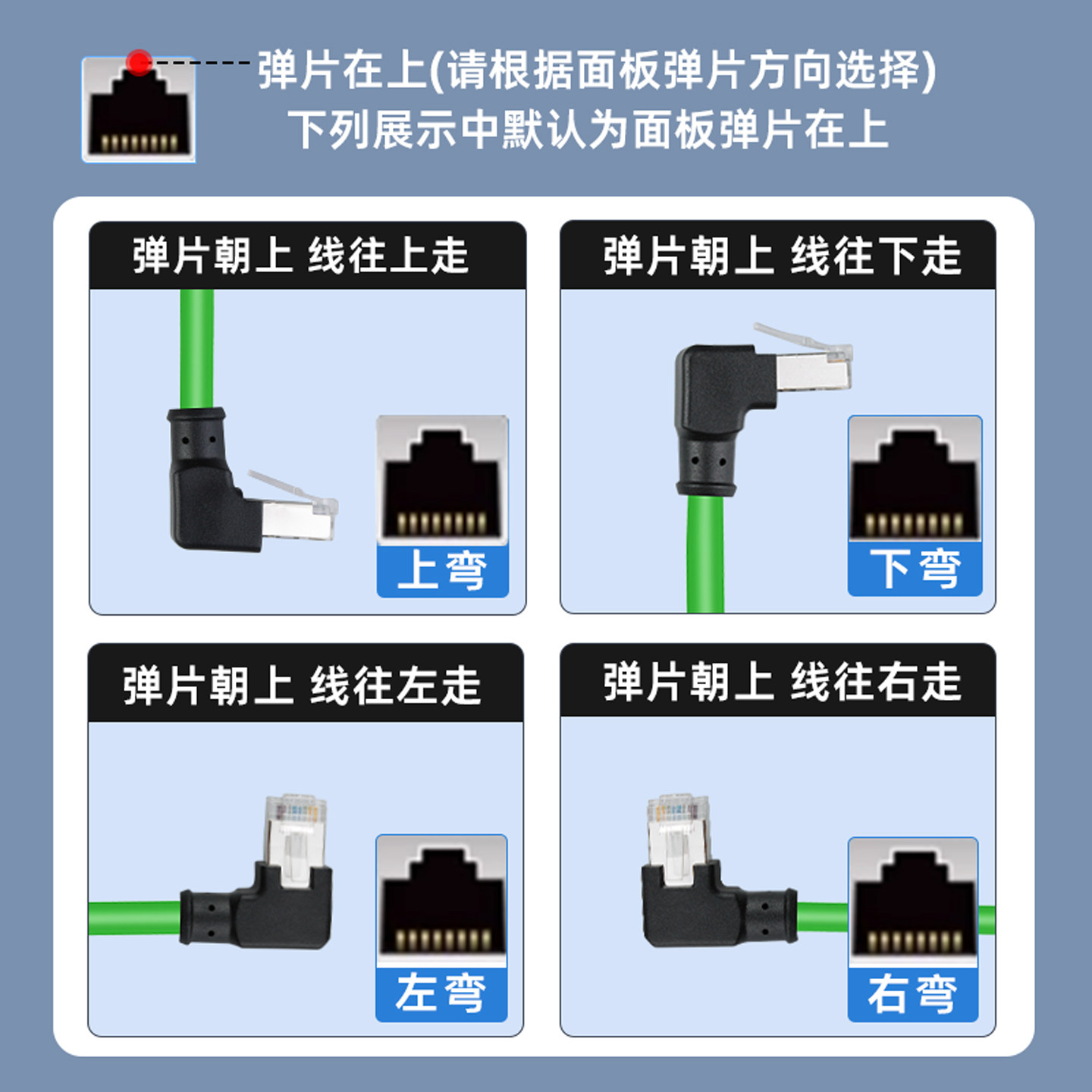 弹片在上(请根据面板弹片方向选择)
下列展示中默认为面板弹片在上

弹片朝上 线往上走

上弯

弹片朝上 线往下走

下弯

弹片朝上 线往左走

左弯

弹片朝上 线往右走

右弯