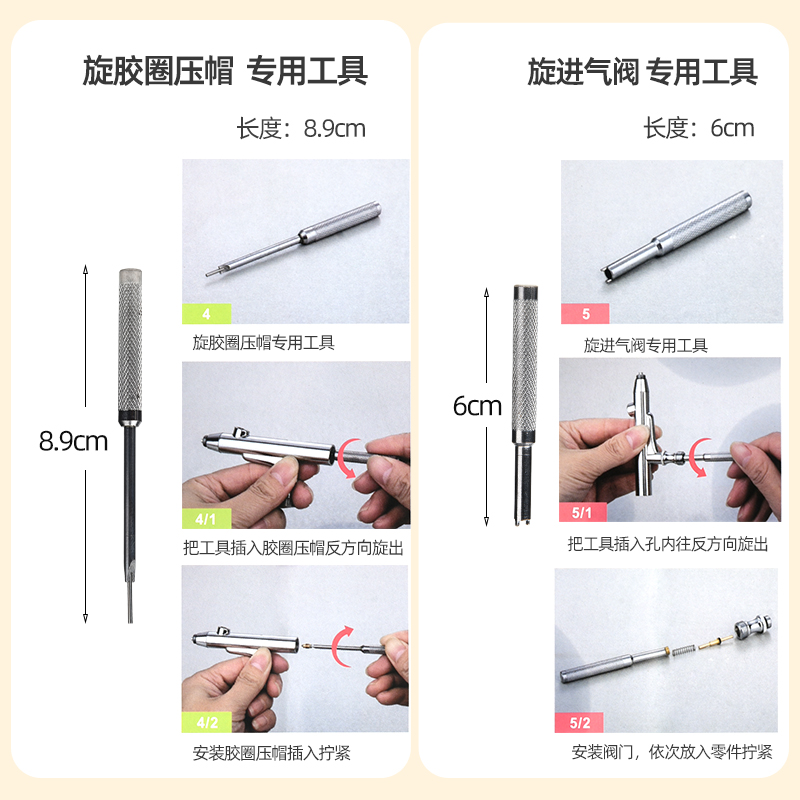 旋胶圈压帽 专用工具

长度：8.9cm

8.9cm

4

旋胶圈压帽专用工具

4/1

把工具插入胶圈压帽反方向旋出

4/2

安装胶圈压帽插入拧紧

旋进气阀 专用工具

长度：6cm

6cm

5

旋进气阀专用工具

5/1

把工具插入孔内往反方向旋出

5/2

安装阀门，依次放入零件拧紧