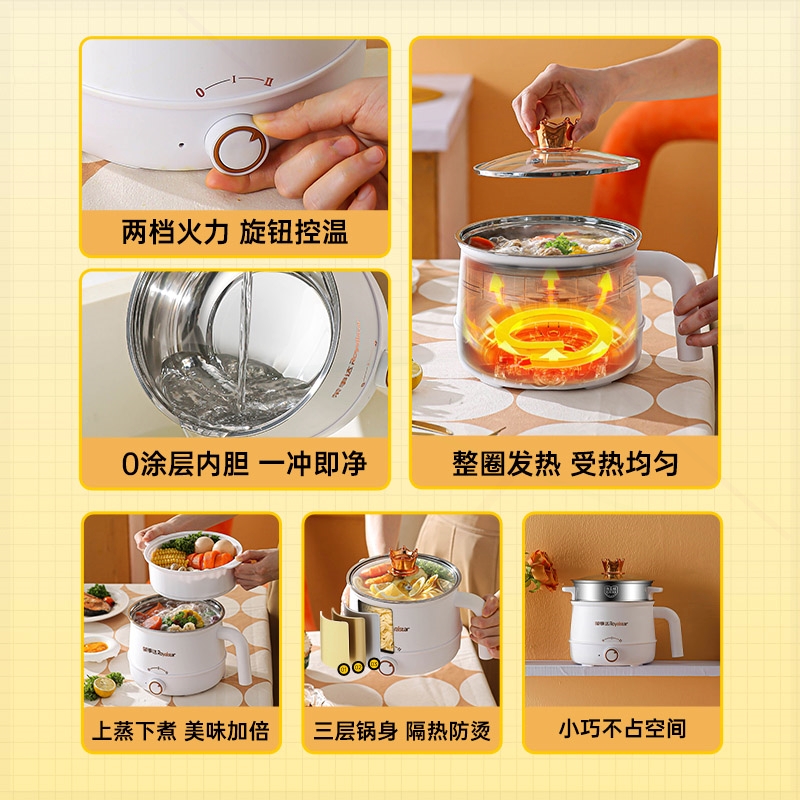 0 — I — II

两档火力 旋钮控温

荣事达 Royalstar

0涂层内胆 一冲即净

整圈发热 受热均匀

荣事达 Royalstar

上蒸下煮 美味加倍

01 02 03

三层锅身 隔热防烫

小巧不占空间