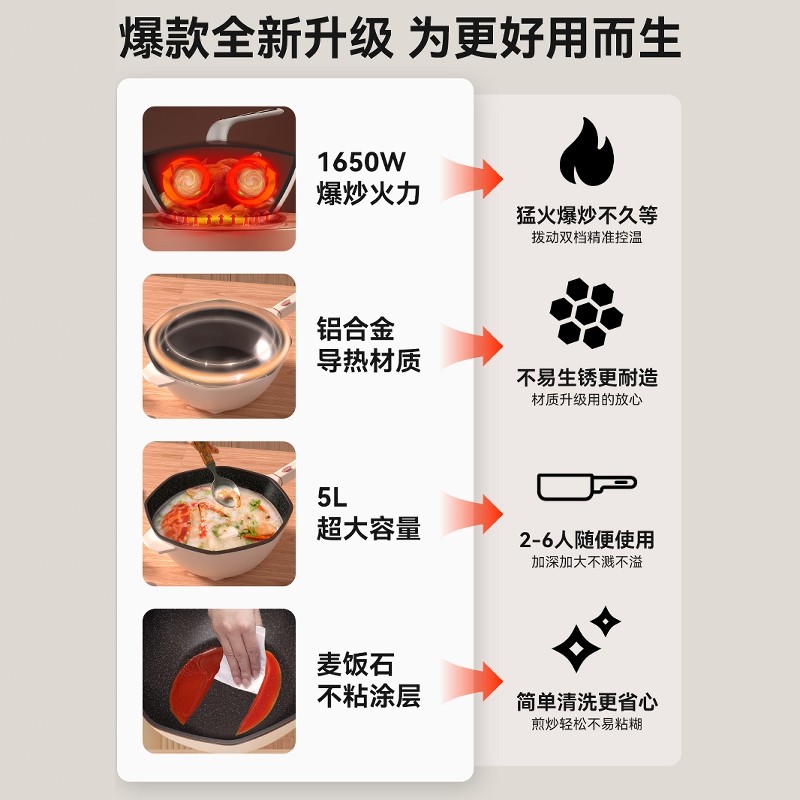 爆款全新升级 为更好用而生

1650W
爆炒火力

猛火爆炒不久等
拨动双档精准控温

铝合金
导热材质

不易生锈更耐造
材质升级用的放心

5L
超大容量

2-6人随便使用
加深加大不溅不溢

麦饭石
不粘涂层

简单清洗更省心
煎炒轻松不易粘糊