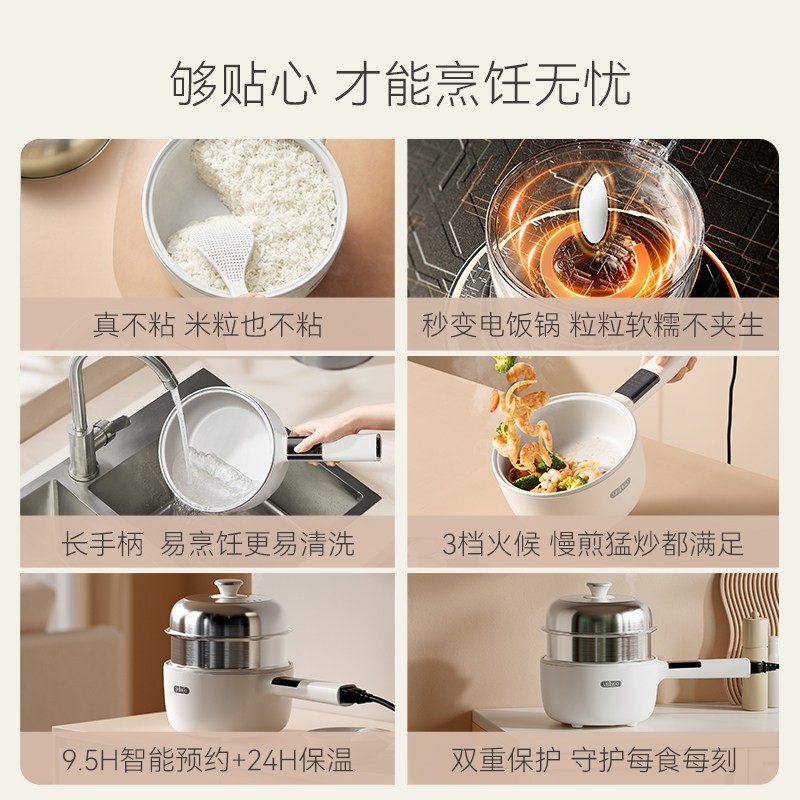 够贴心 才能烹饪无忧

真不粘 米粒也不粘

秒变电饭锅 粒粒软糯不夹生

长手柄 易烹饪更易清洗

3档火候 慢煎猛炒都满足

9.5H智能预约+24H保温

双重保护 守护每食每刻