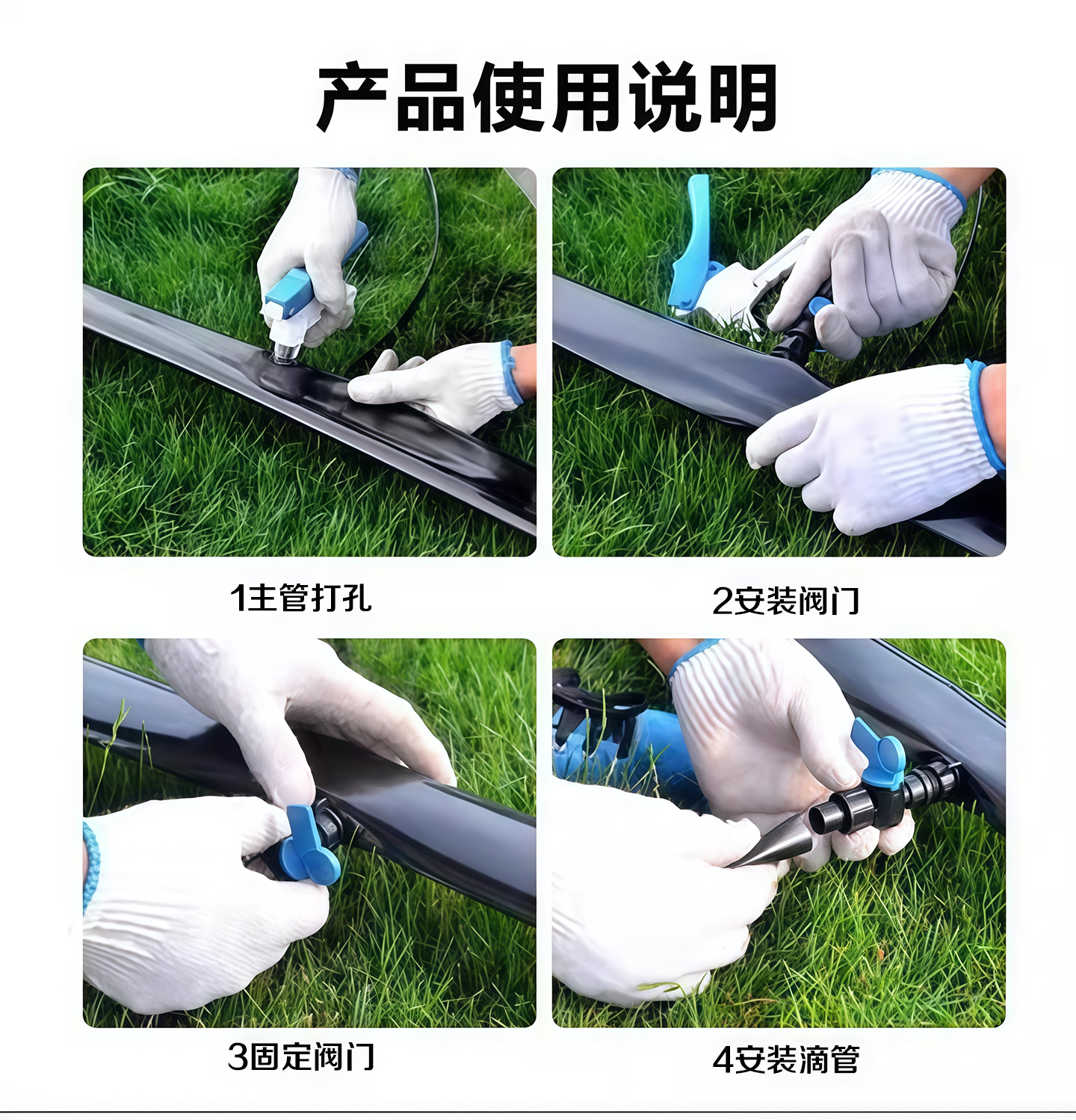 产品使用说明

1主管打孔

2安装阀门

3固定阀门

4安装滴管