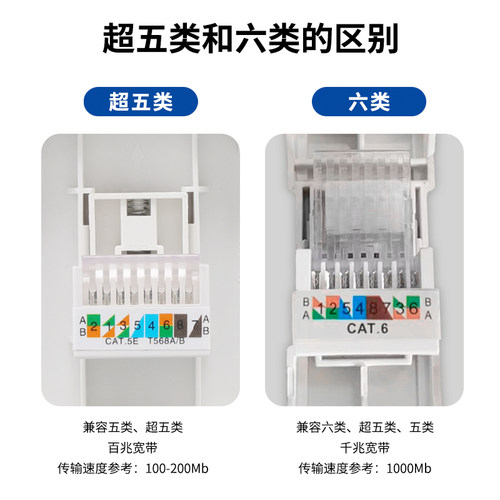 超五类和六类的区别

超五类

A B 2 1 3 5 4 6 8 7 A B
CAT.5E T568A/B

兼容五类、超五类
百兆宽带
传输速度参考：100-200Mb

六类

B A 1 2 5 4 8 7 3 6 B A
CAT.6

兼容六类、超五类、五类
千兆宽带
传输速度参考：1000Mb