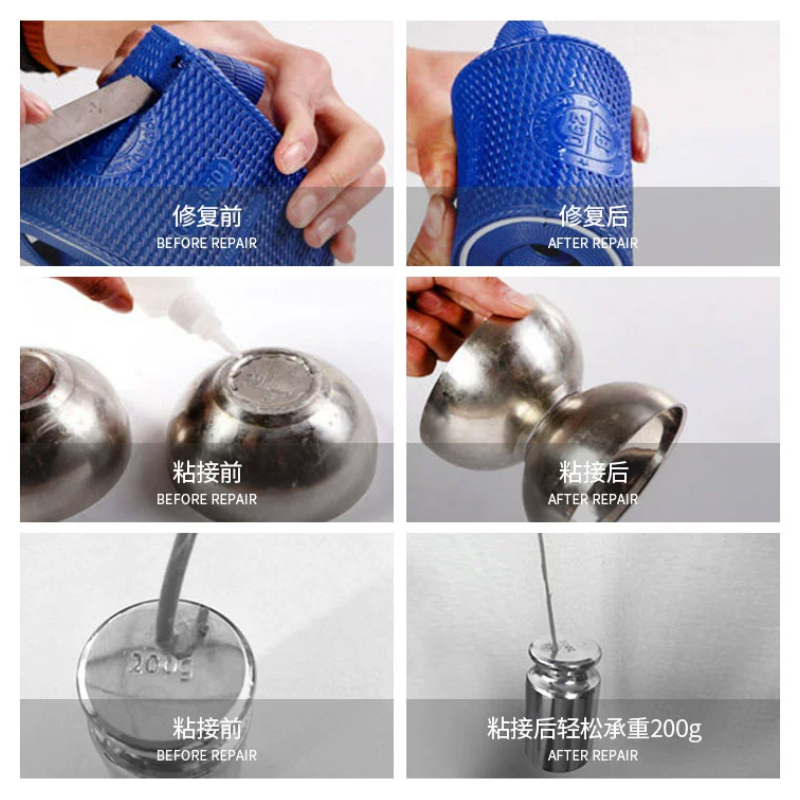 修复前
BEFORE REPAIR

修复后
AFTER REPAIR

粘接前
BEFORE REPAIR

粘接后
AFTER REPAIR

200g

粘接前
BEFORE REPAIR

粘接后轻松承重200g
AFTER REPAIR