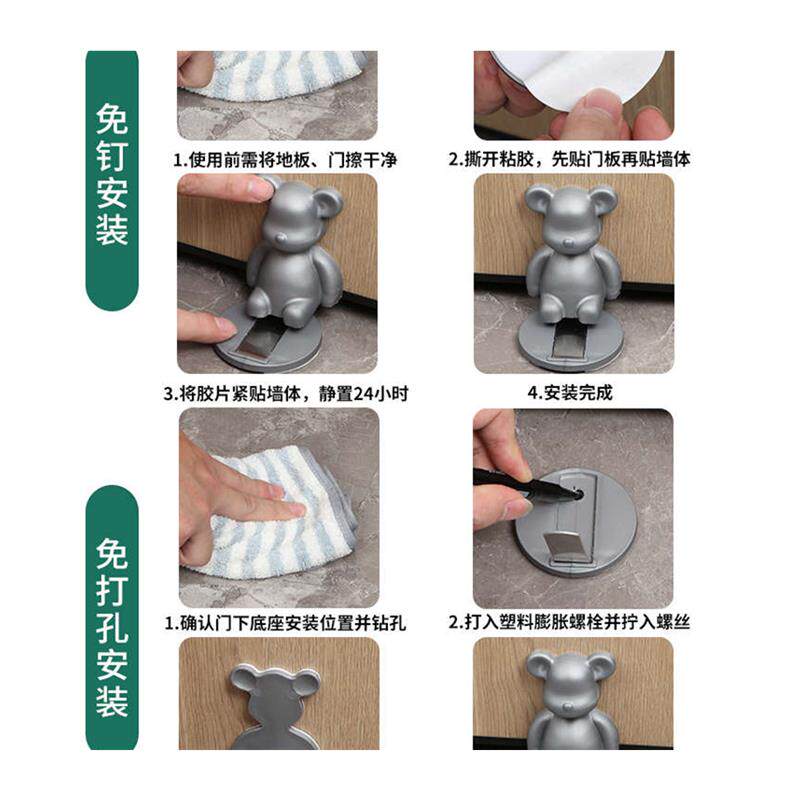 免钉安装

1.使用前需将地板、门擦干净

2.撕开粘胶，先贴门板再贴墙体

3.将胶片紧贴墙体，静置24小时

4.安装完成

免打孔安装

1.确认门下底座安装位置并钻孔

2.打入塑料膨胀螺栓并拧入螺丝