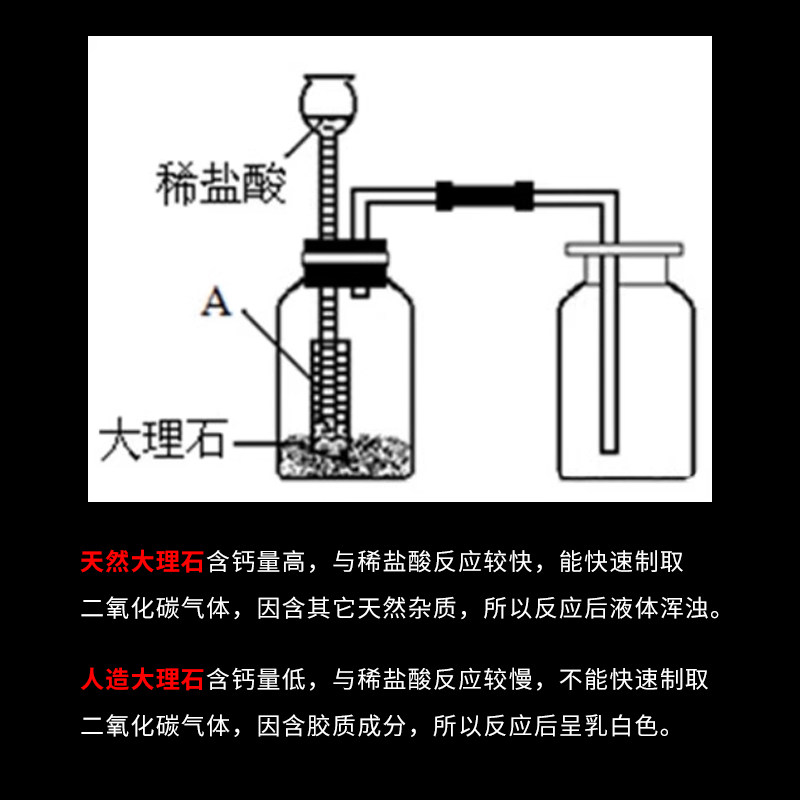 稀盐酸

A

大理石

天然大理石含钙量高，与稀盐酸反应较快，能快速制取二氧化碳气体，因含其它天然杂质，所以反应后液体浑浊。

人造大理石含钙量低，与稀盐酸反应较慢，不能快速制取二氧化碳气体，因含胶质成分，所以反应后呈乳白色。