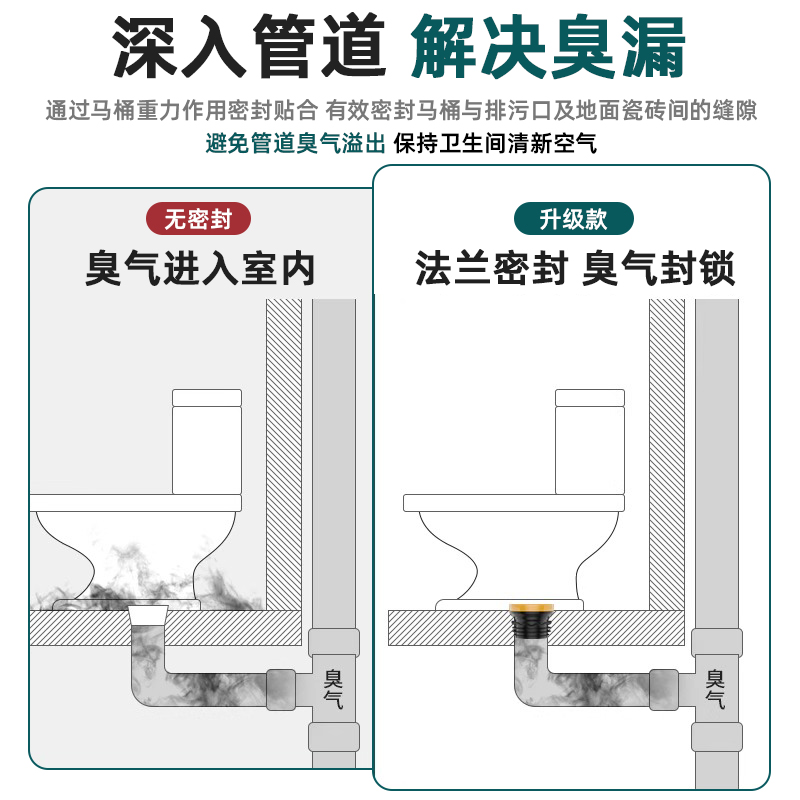 深入管道 解决臭漏

通过马桶重力作用密封贴合 有效密封马桶与排污口及地面瓷砖间的缝隙
避免管道臭气溢出 保持卫生间清新空气

无密封
臭气进入室内

臭气

升级款
法兰密封 臭气封锁

臭气