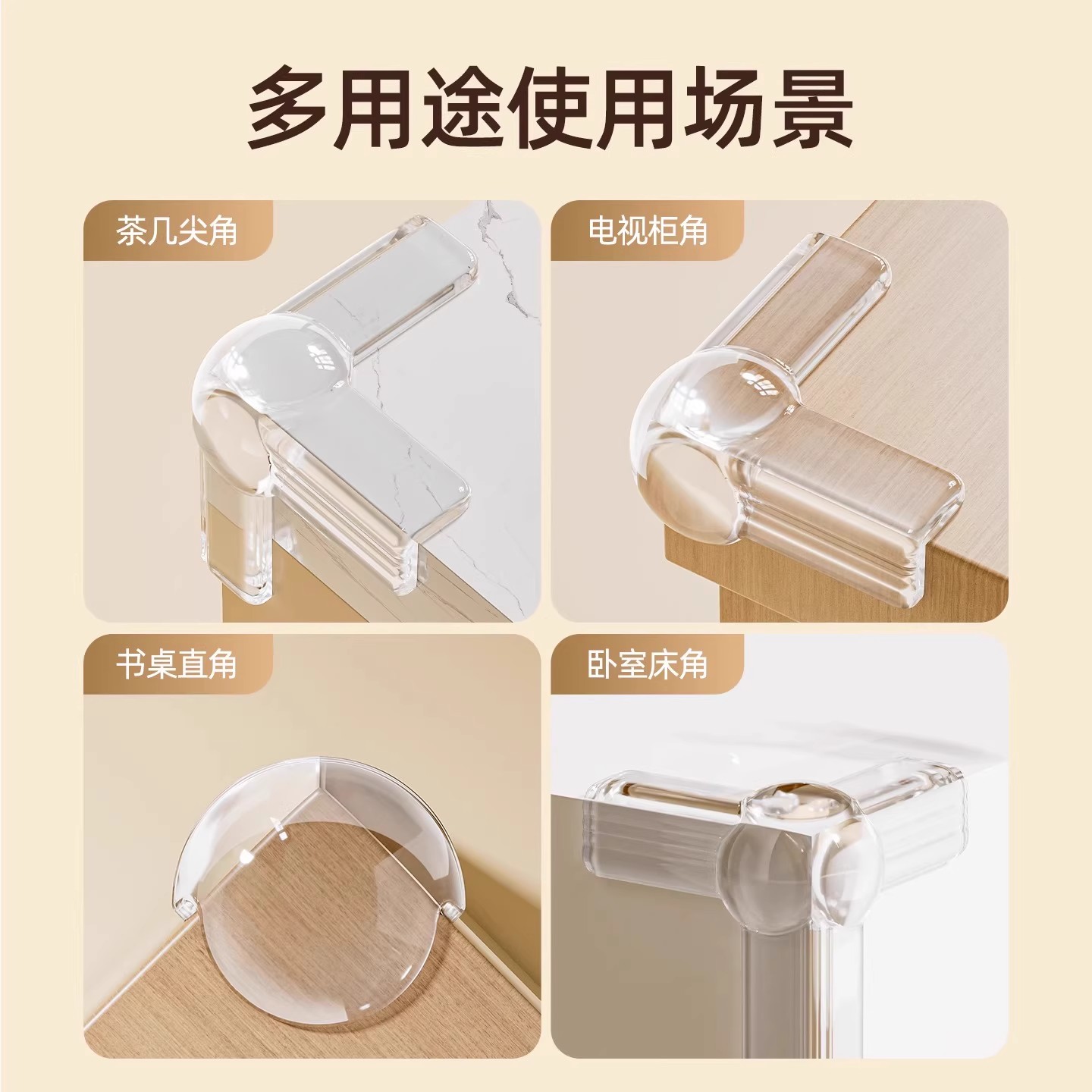 多用途使用场景

茶几尖角

电视柜角

书桌直角

卧室床角