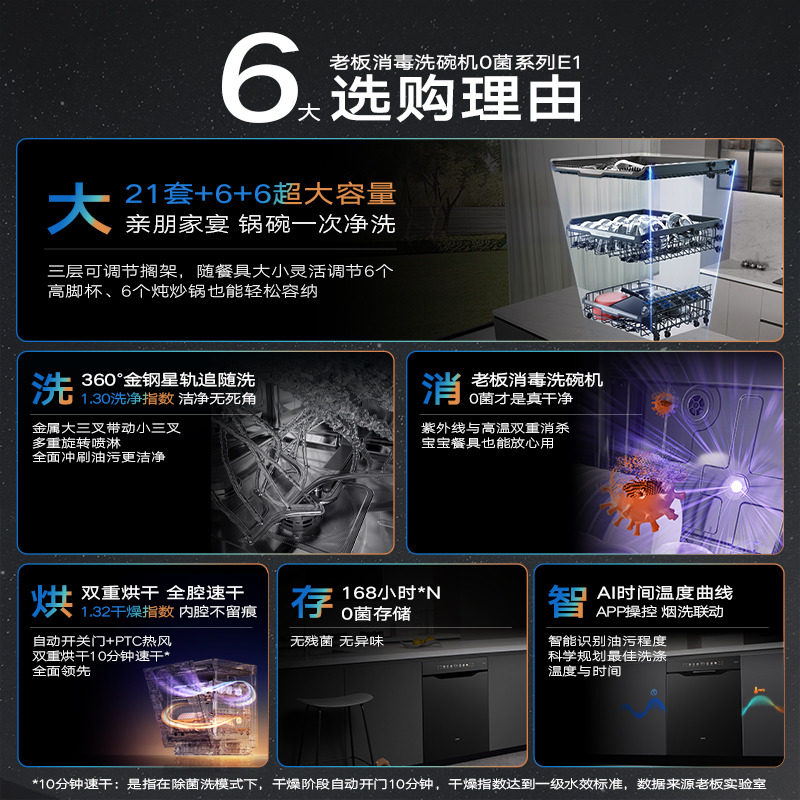 6大 老板消毒洗碗机0菌系列E1
选购理由

大 21套+6+6超大容量
亲朋家宴 锅碗一次净洗

三层可调节搁架，随餐具大小灵活调节6个高脚杯、6个炖炒锅也能轻松容纳

洗 360°金钢星轨追随洗
1.30洗净指数 洁净无死角

金属大三叉带动小三叉
多重旋转喷淋
全面冲刷油污更洁净

消 老板消毒洗碗机
0菌才是真干净

紫外线与高温双重消杀
宝宝餐具也能放心用

烘 双重烘干 全腔速干
1.32干燥指数 内腔不留痕

自动开关门+PTC热风
双重烘干10分钟速干*
全面领先

存 168小时*N
0菌存储

无残菌 无异味

智 AI时间温度曲线
APP操控 烟洗联动

智能识别油污程度
科学规划最佳洗涤
温度与时间

*10分钟速干：是指在除菌洗模式下，干燥阶段自动开门10分钟，干燥指数达到一级水效标准，数据来源老板实验室