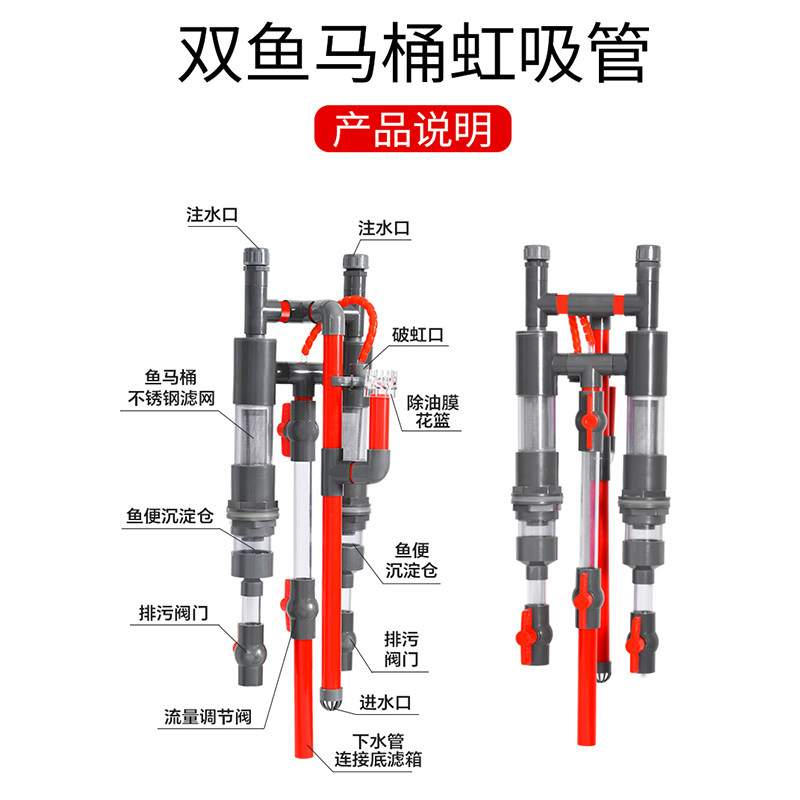 双鱼马桶虹吸管

产品说明

注水口

注水口

破虹口

鱼马桶
不锈钢滤网

除油膜
花篮

鱼便沉淀仓

鱼便
沉淀仓

排污阀门

排污
阀门

进水口

流量调节阀

下水管
连接底滤箱