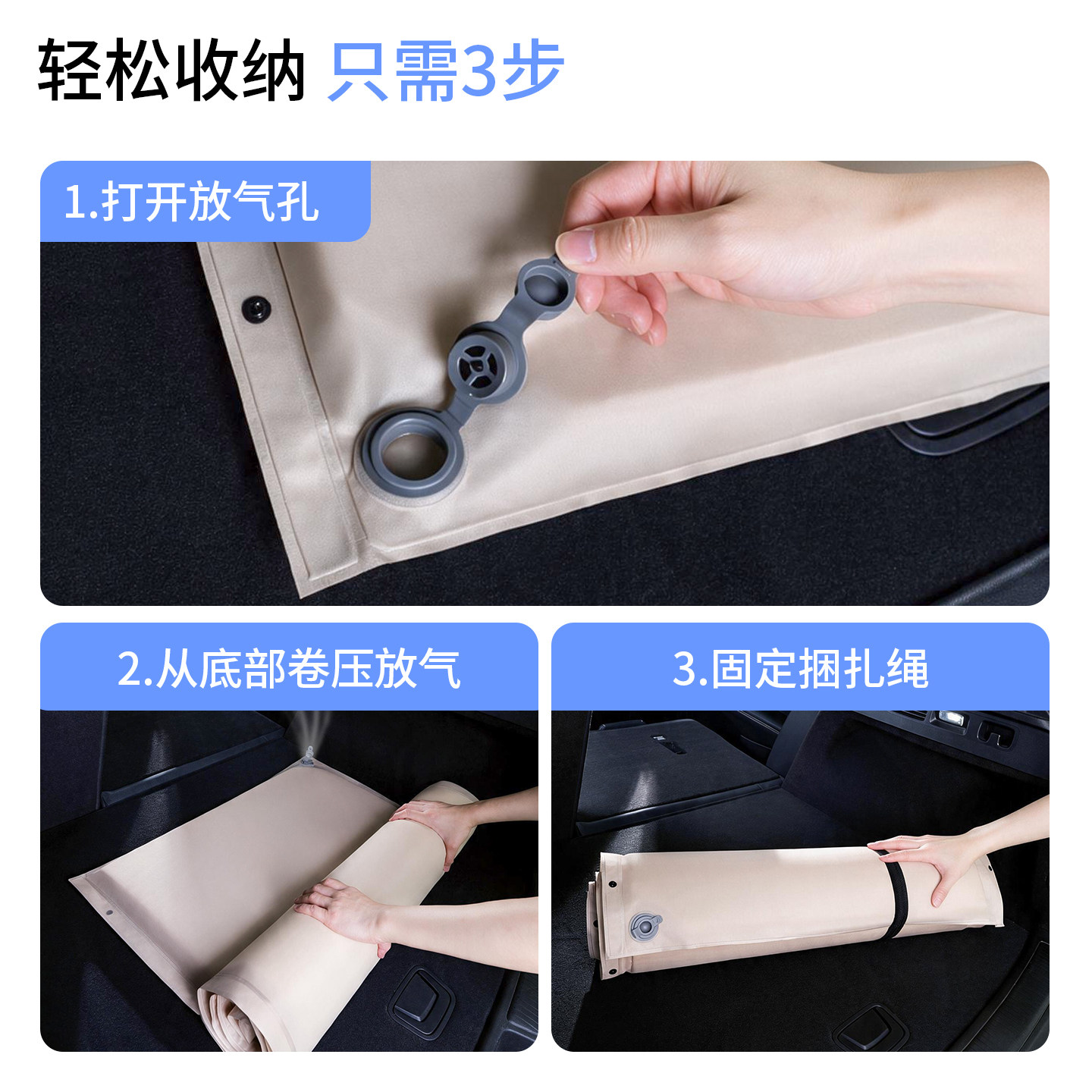 轻松收纳 只需3步

1.打开放气孔

2.从底部卷压放气

3.固定捆扎绳