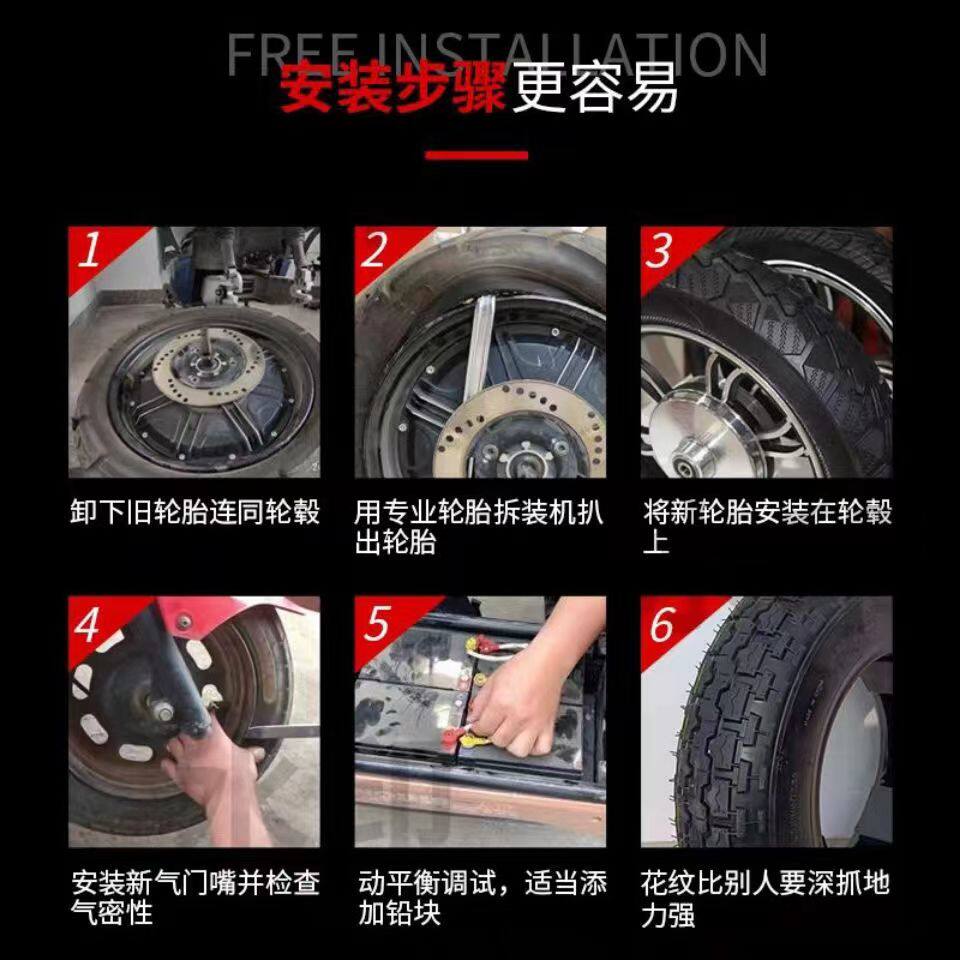 FREE INSTALLATION
安装步骤更容易

1
卸下旧轮胎连同轮毂

2
用专业轮胎拆装机扒出轮胎

3
将新轮胎安装在轮毂上

4
安装新气门嘴并检查气密性

5
动平衡调试，适当添加铅块

6
花纹比别人要深抓地力强