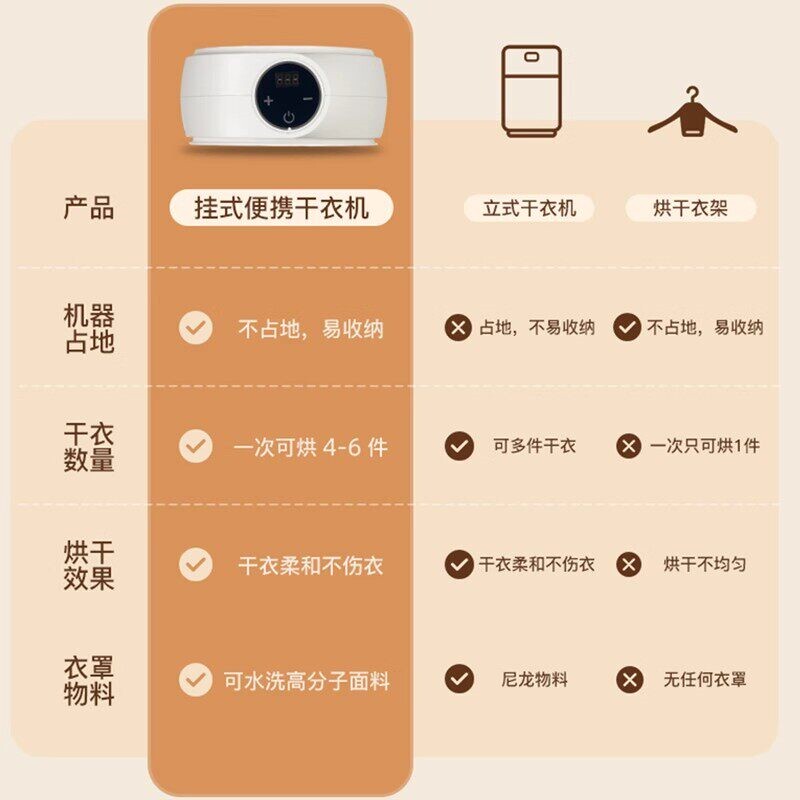 | 产品 | 挂式便携干衣机 | 立式干衣机 | 烘干衣架 |
|---|---|---|---|
| 机器占地 | 不占地，易收纳 | 占地，不易收纳 | 不占地，易收纳 |
| 干衣数量 | 一次可烘 4-6 件 | 可多件干衣 | 一次只可烘1件 |
| 烘干效果 | 干衣柔和不伤衣 | 干衣柔和不伤衣 | 烘干不均匀 |
| 衣罩物料 | 可水洗高分子面料 | 尼龙物料 | 无任何衣罩 |