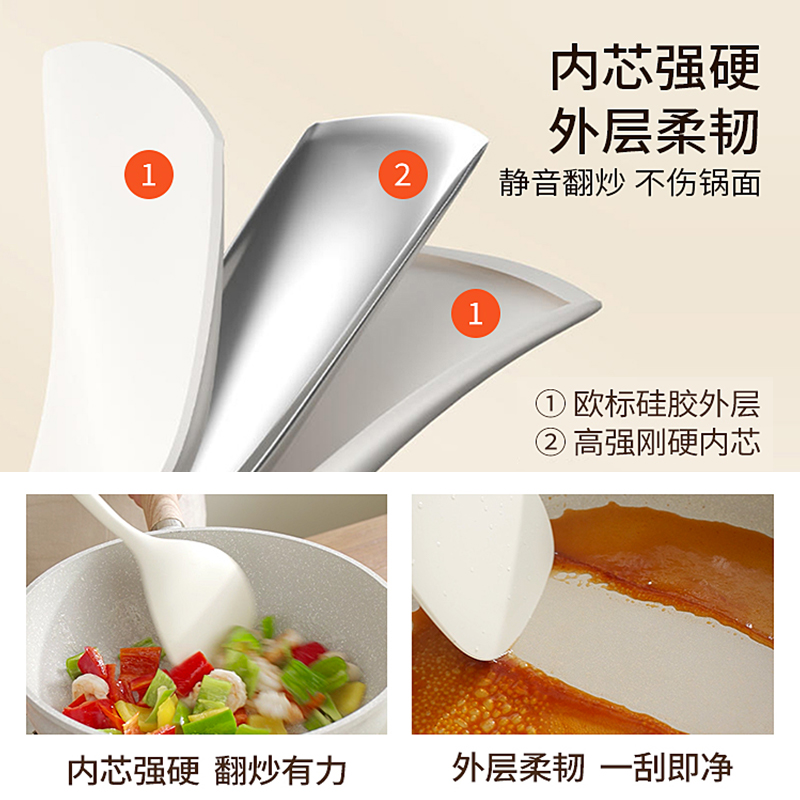 内芯强硬
外层柔韧
静音翻炒 不伤锅面

1

2

1

① 欧标硅胶外层
② 高强刚硬内芯

内芯强硬 翻炒有力

外层柔韧 一刮即净