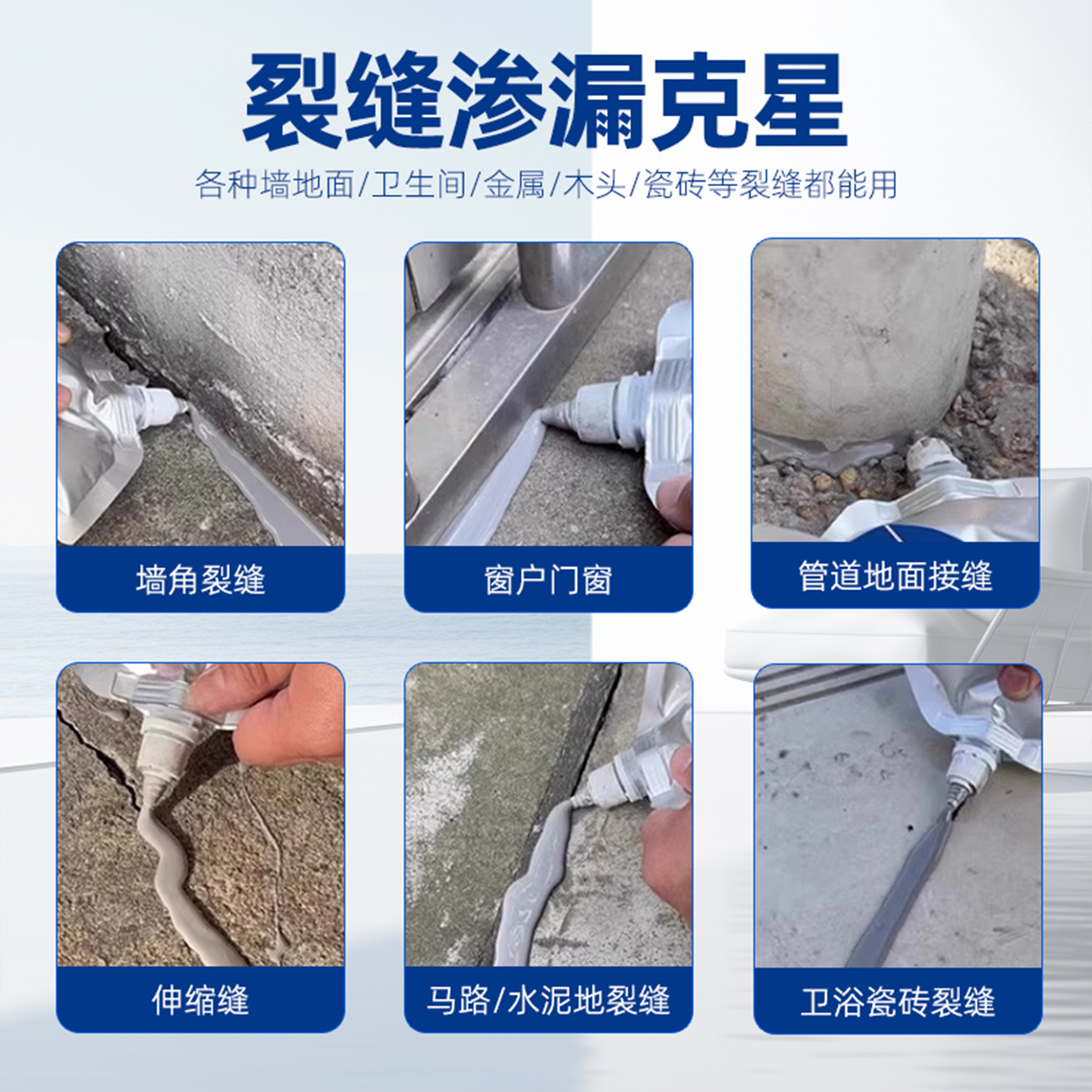 裂缝渗漏克星

各种墙地面/卫生间/金属/木头/瓷砖等裂缝都能用

墙角裂缝

窗户门窗

管道地面接缝

伸缩缝

马路/水泥地裂缝

卫浴瓷砖裂缝