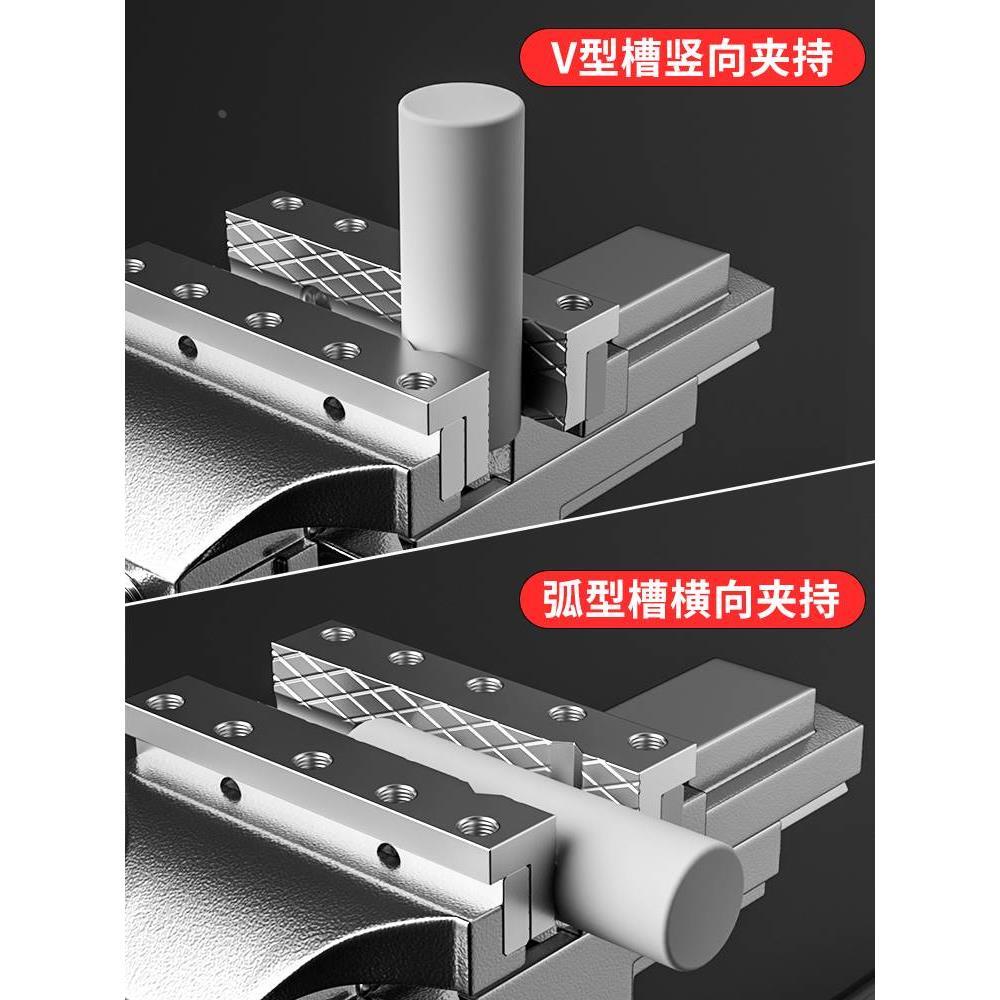 V型槽竖向夹持

弧型槽横向夹持