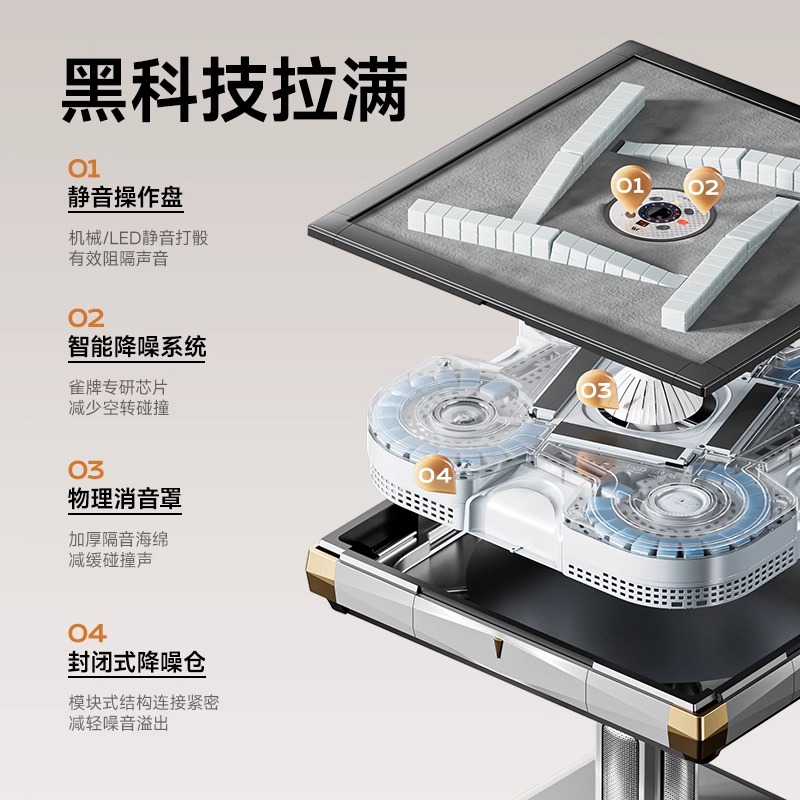 黑科技拉满

01
静音操作盘

机械/LED静音打骰
有效阻隔声音

02
智能降噪系统

雀牌专研芯片
减少空转碰撞

03
物理消音罩

加厚隔音海绵
减缓碰撞声

04
封闭式降噪仓

模块式结构连接紧密
减轻噪音溢出

01

02

03

04