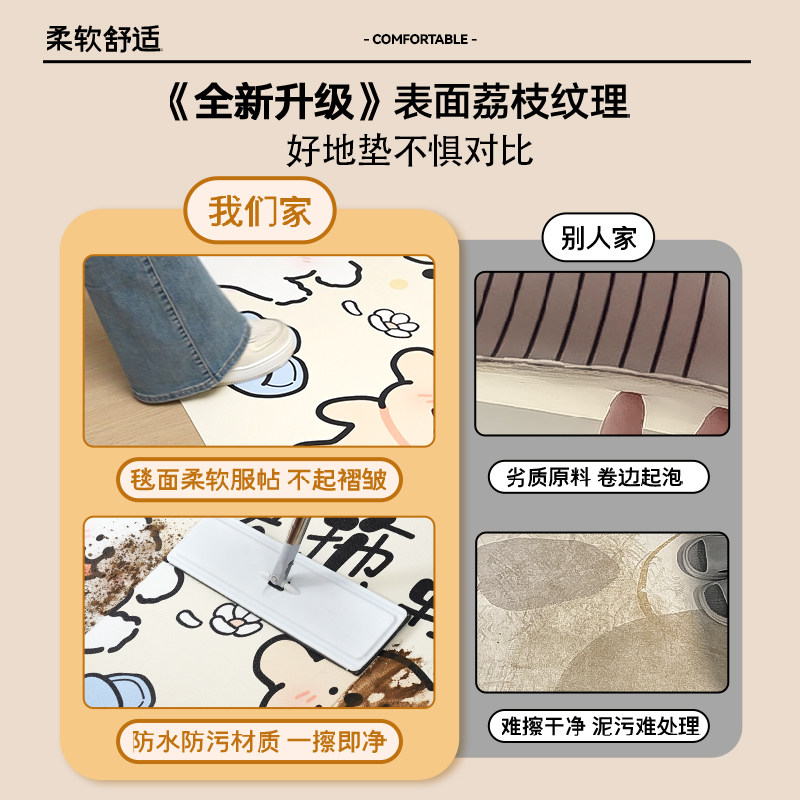 柔软舒适

- COMFORTABLE -

《全新升级》表面荔枝纹理
好地垫不惧对比

我们家

毯面柔软服帖 不起褶皱

防水防污材质 一擦即净

别人家

劣质原料 卷边起泡

难擦干净 泥污难处理