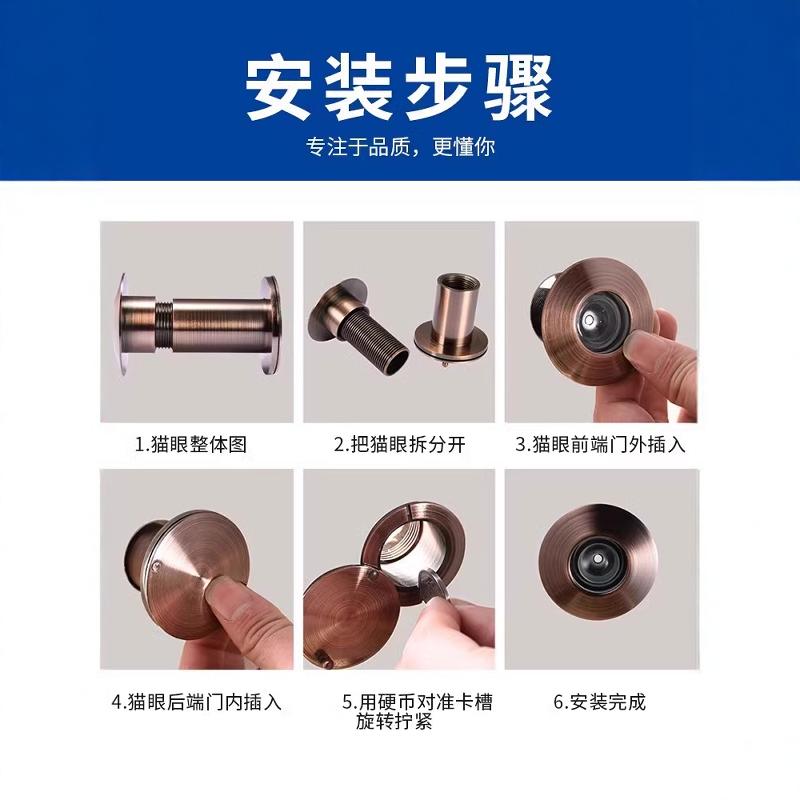 安装步骤

专注于品质，更懂你

1.猫眼整体图

2.把猫眼拆分开

3.猫眼前端门外插入

4.猫眼后端门内插入

5.用硬币对准卡槽旋转拧紧

6.安装完成