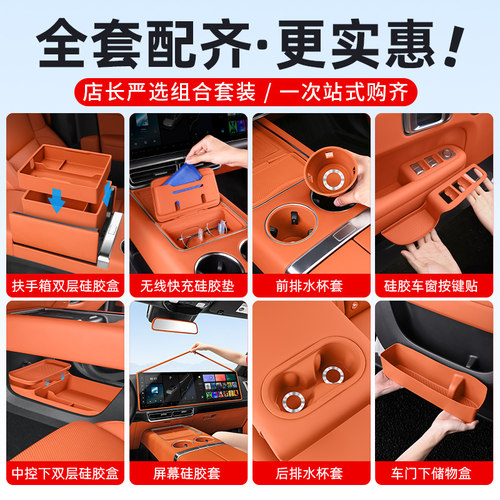 全套配齐·更实惠!

店长严选组合套装 / 一次站式购齐

扶手箱双层硅胶盒

无线快充硅胶垫

前排水杯套

硅胶车窗按键贴

中控下双层硅胶盒

屏幕硅胶套

后排水杯套

车门下储物盒