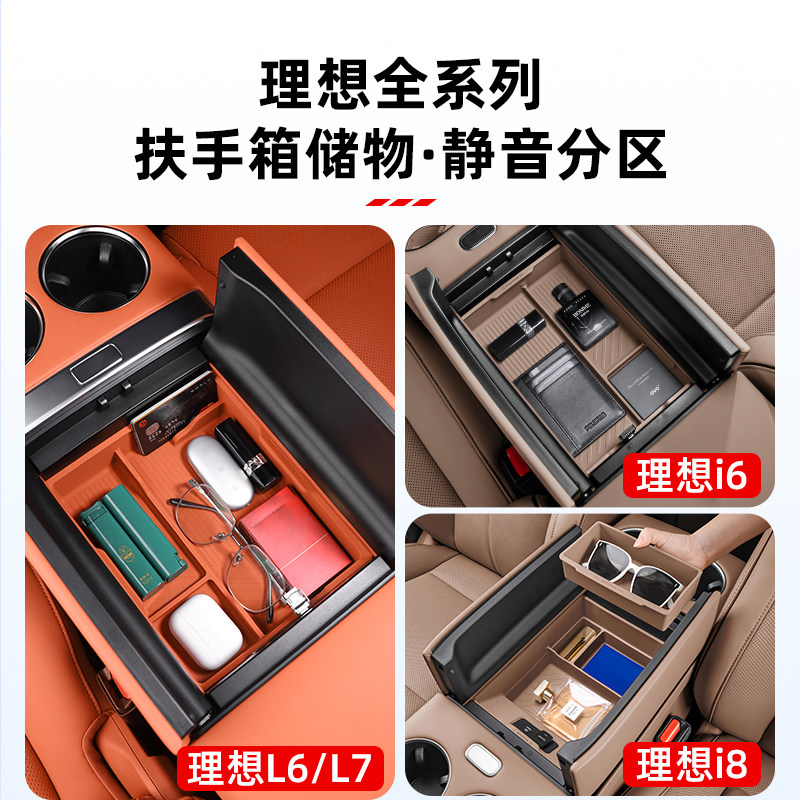 理想全系列
扶手箱储物·静音分区

理想L6/L7

理想i6

理想i8