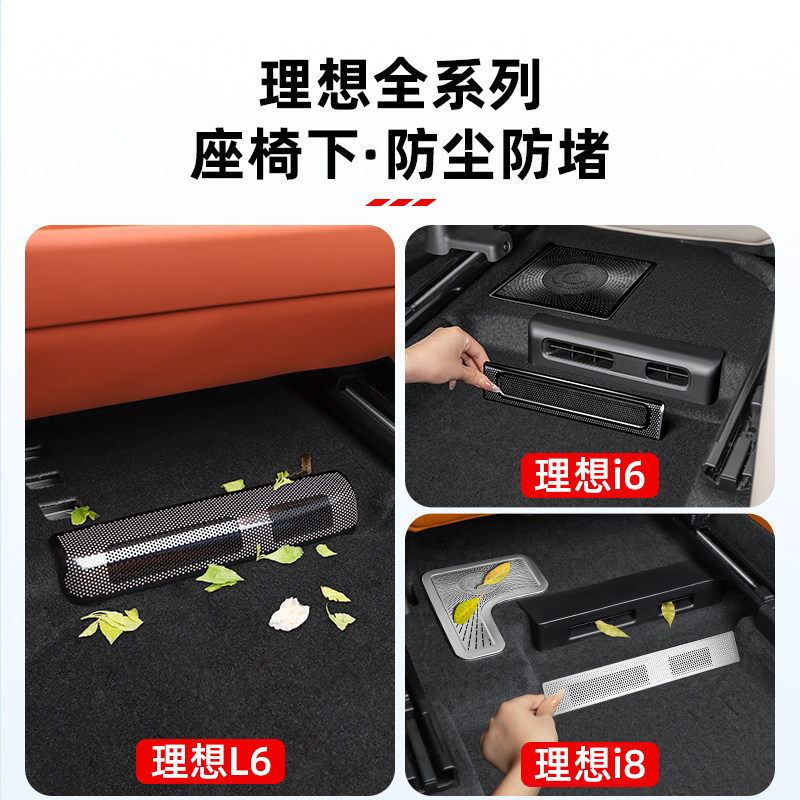 理想全系列
座椅下·防尘防堵

理想L6

理想i6

理想i8