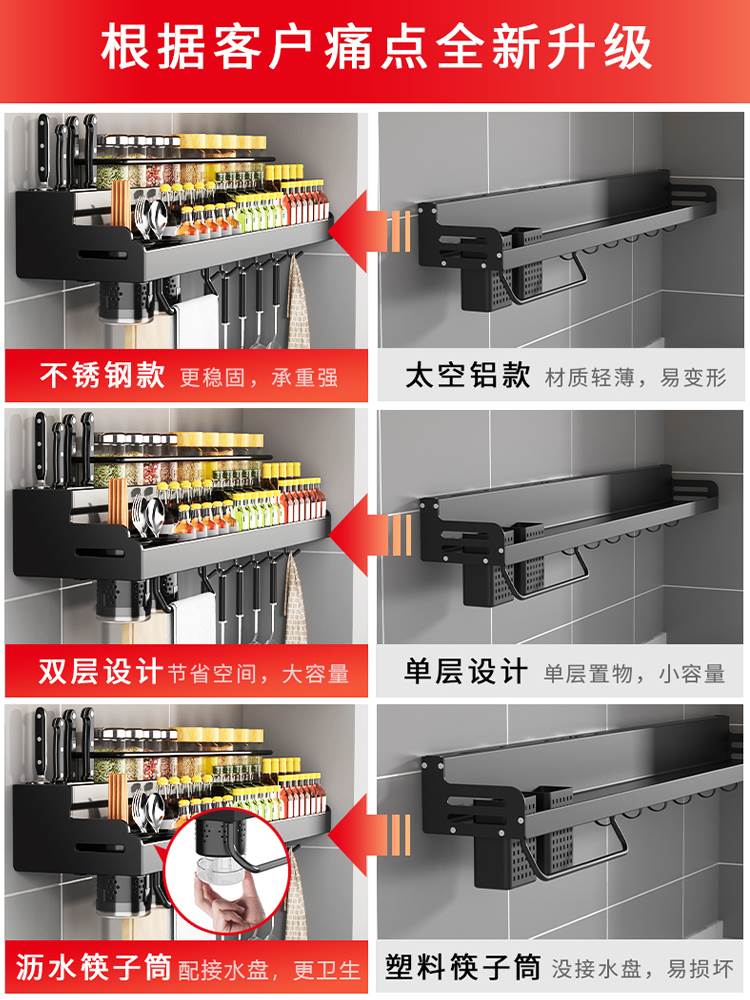 根据客户痛点全新升级

不锈钢款 更稳固，承重强

太空铝款 材质轻薄，易变形

双层设计 节省空间，大容量

单层设计 单层置物，小容量

沥水筷子筒 配接水盘，更卫生

塑料筷子筒 没接水盘，易损坏