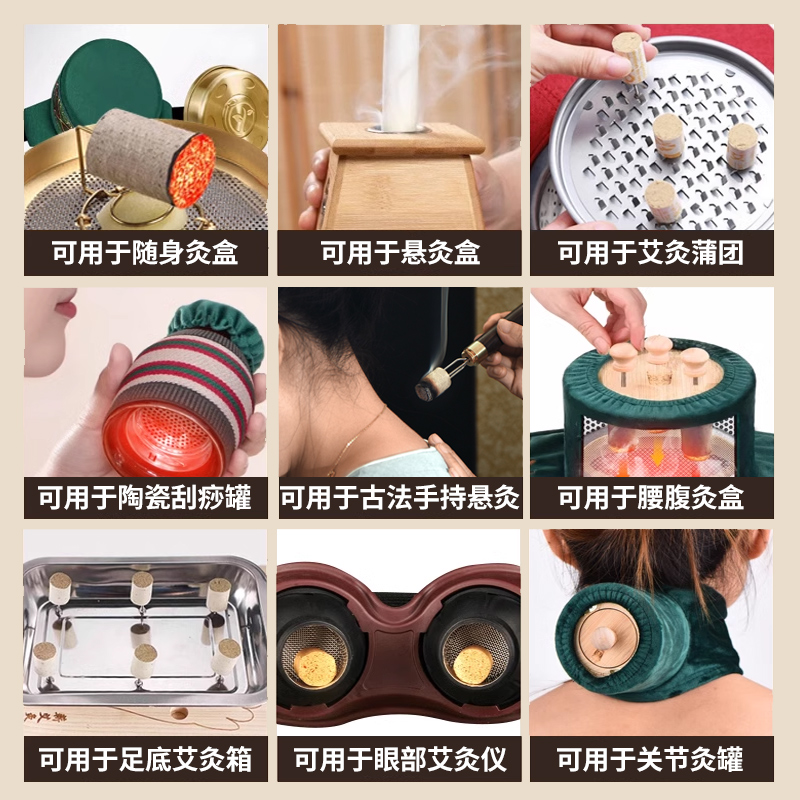 可用于随身灸盒

可用于悬灸盒

可用于艾灸蒲团

可用于陶瓷刮痧罐

可用于古法手持悬灸

可用于腰腹灸盒

可用于足底艾灸箱

可用于眼部艾灸仪

可用于关节灸罐