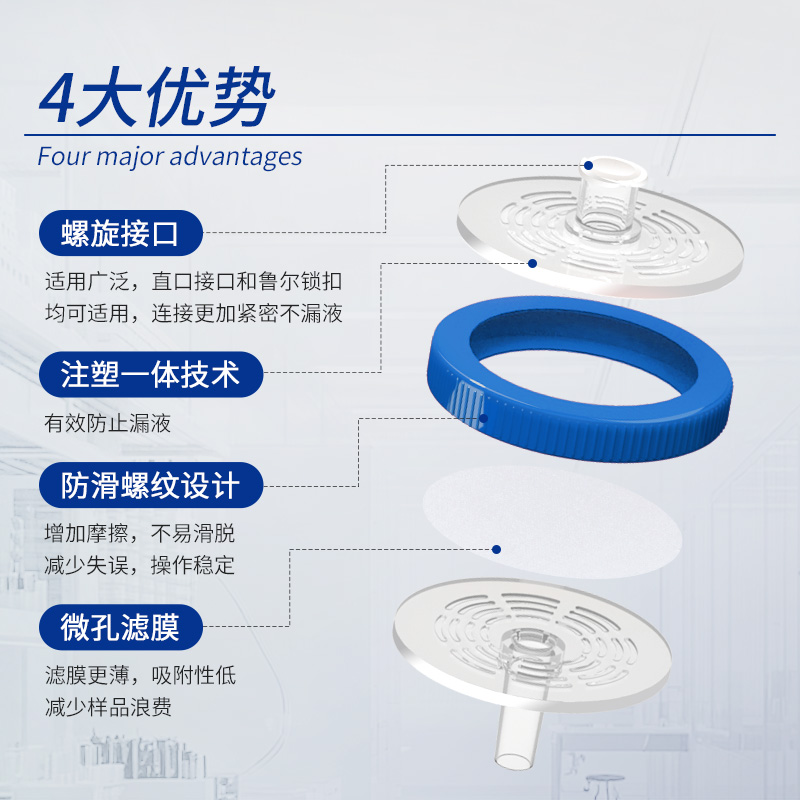 4大优势
Four major advantages

螺旋接口

适用广泛，直口接口和鲁尔锁扣均可适用，连接更加紧密不漏液

注塑一体技术

有效防止漏液

防滑螺纹设计

增加摩擦，不易滑脱
减少失误，操作稳定

微孔滤膜

滤膜更薄，吸附性低
减少样品浪费