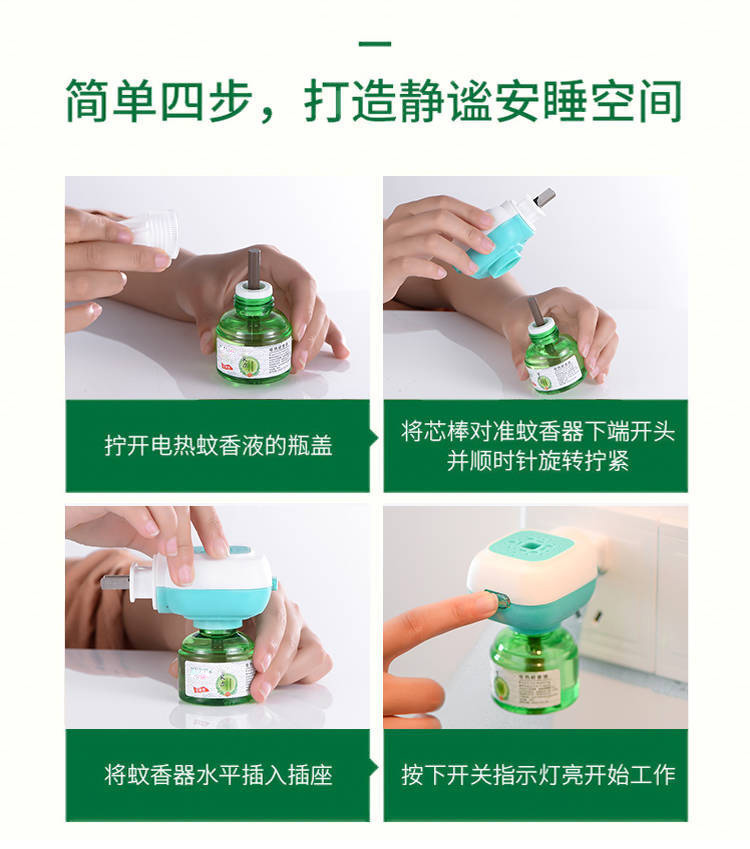 简单四步，打造静谧安睡空间

拧开电热蚊香液的瓶盖

将芯棒对准蚊香器下端开头并顺时针旋转拧紧

将蚊香器水平插入插座

按下开关指示灯亮开始工作