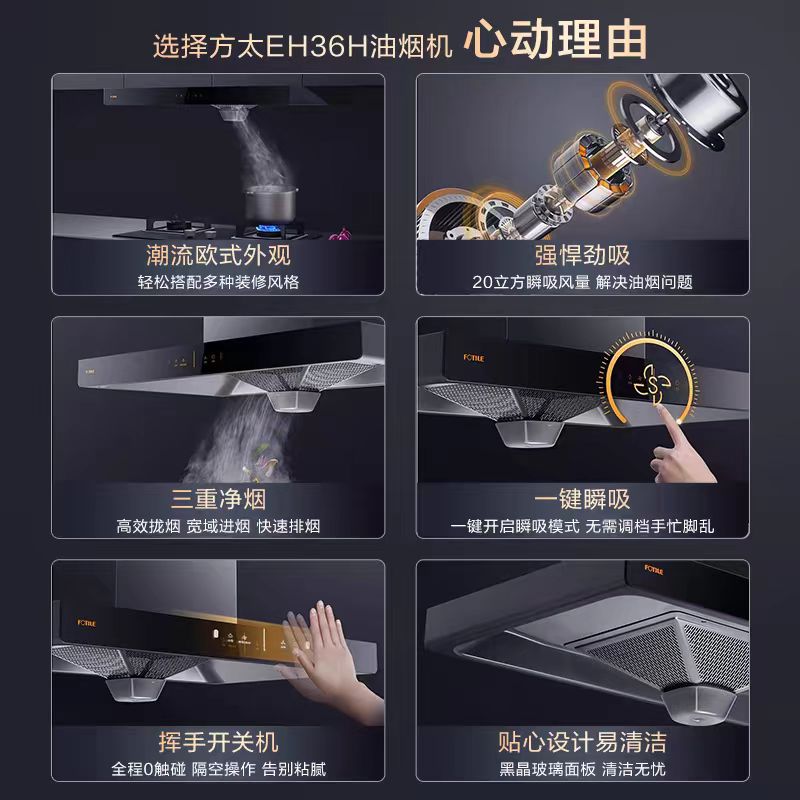 选择方太EH36H油烟机 心动理由

潮流欧式外观
轻松搭配多种装修风格

强悍劲吸
20立方瞬吸风量 解决油烟问题

三重净烟
高效拢烟 宽域进烟 快速排烟

FOTILE

一键瞬吸
一键开启瞬吸模式 无需调档手忙脚乱

FOTILE

挥手开关机
全程0触碰 隔空操作 告别粘腻

FOTILE

贴心设计易清洁
黑晶玻璃面板 清洁无忧