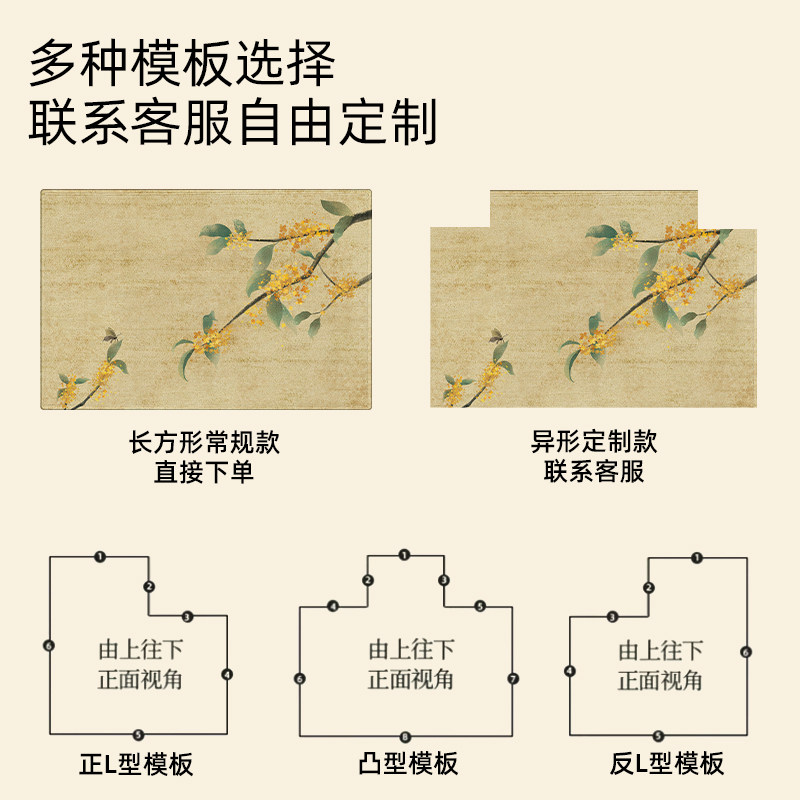 多种模板选择
联系客服自由定制

长方形常规款
直接下单

异形定制款
联系客服

1
2
3
4
5
6
由上往下
正面视角
正L型模板

1
2
3
4
5
6
7
8
由上往下
正面视角
凸型模板

1
2
3
4
5
6
由上往下
正面视角
反L型模板