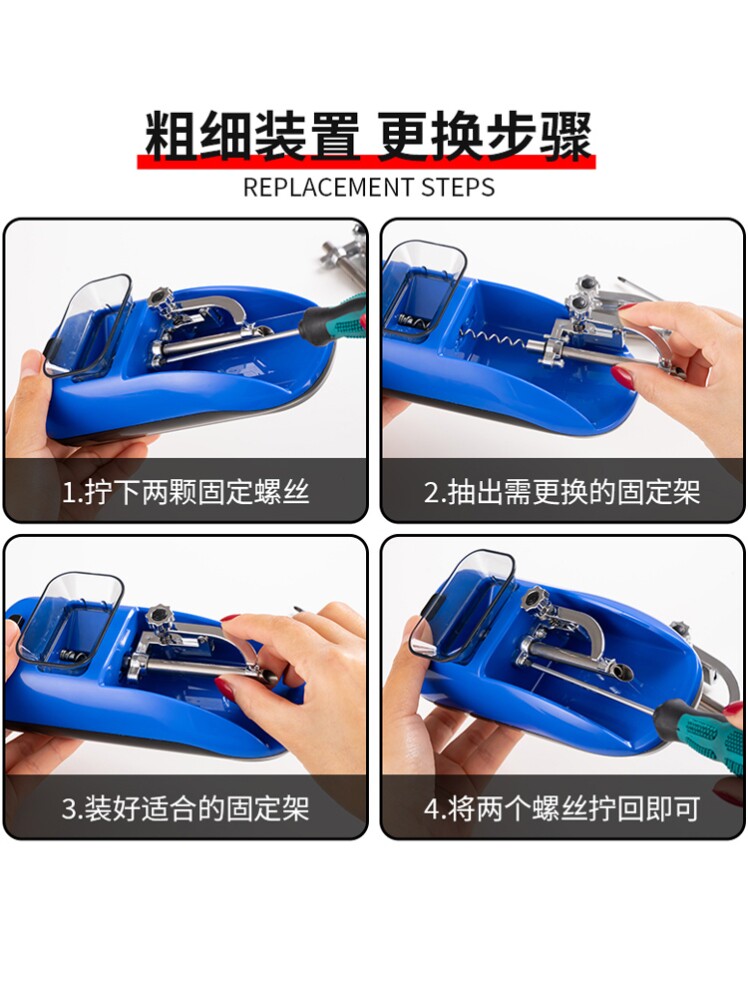 粗细装置 更换步骤
REPLACEMENT STEPS

1.拧下两颗固定螺丝

2.抽出需更换的固定架

3.装好适合的固定架

4.将两个螺丝拧回即可